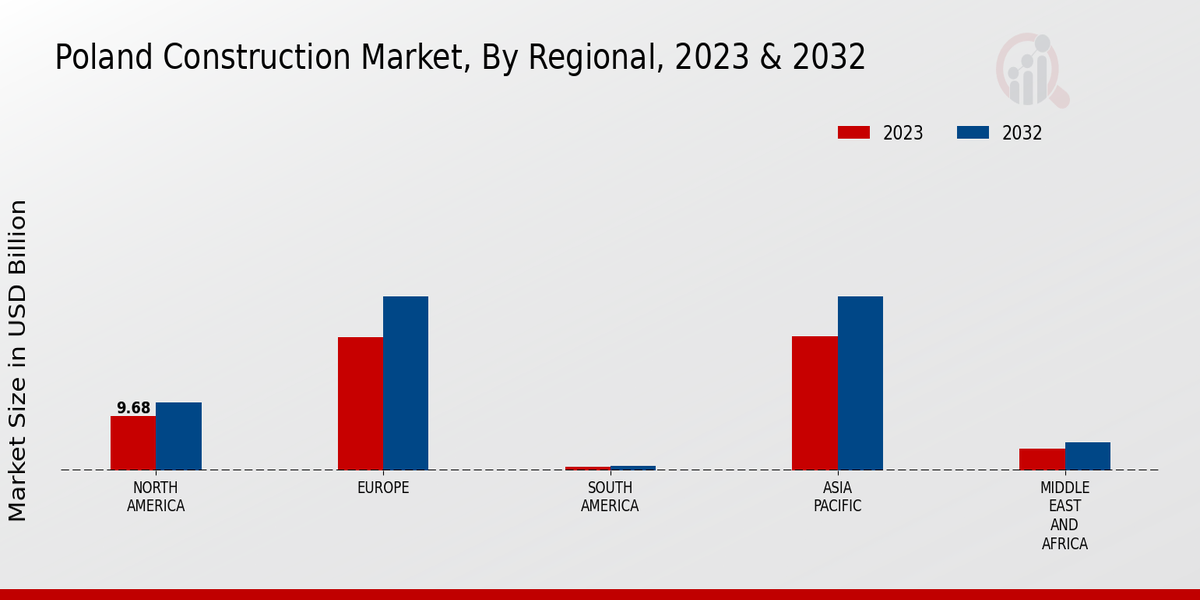 Poland Construction Market, By Regional, 2023 & 2032

2023
2032

Market Size in USD Billion

9.68

NORTH AMERICA
EUROPE
SOUTH AMERICA
ASIA PACIFIC
MIDDLE EAST AND AFRICA