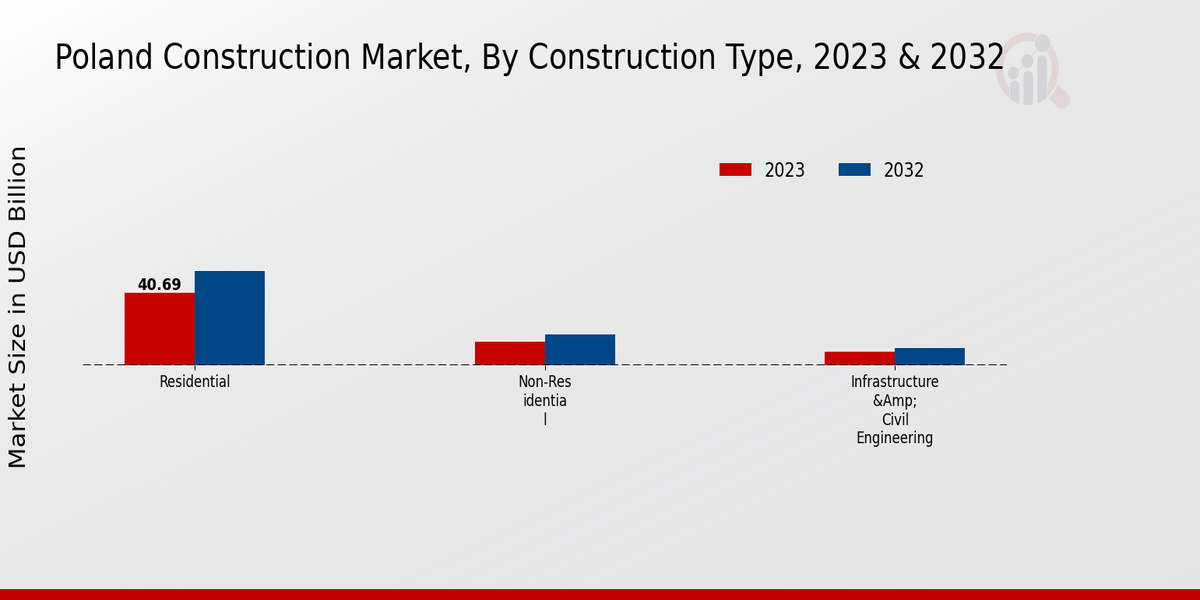 Poland Construction Market, By Construction Type, 2023 & 2032

2023 2032

Market Size in USD Billion

40.69

Residential

Non-Res identia l

Infrastructure &Amp; Civil Engineering