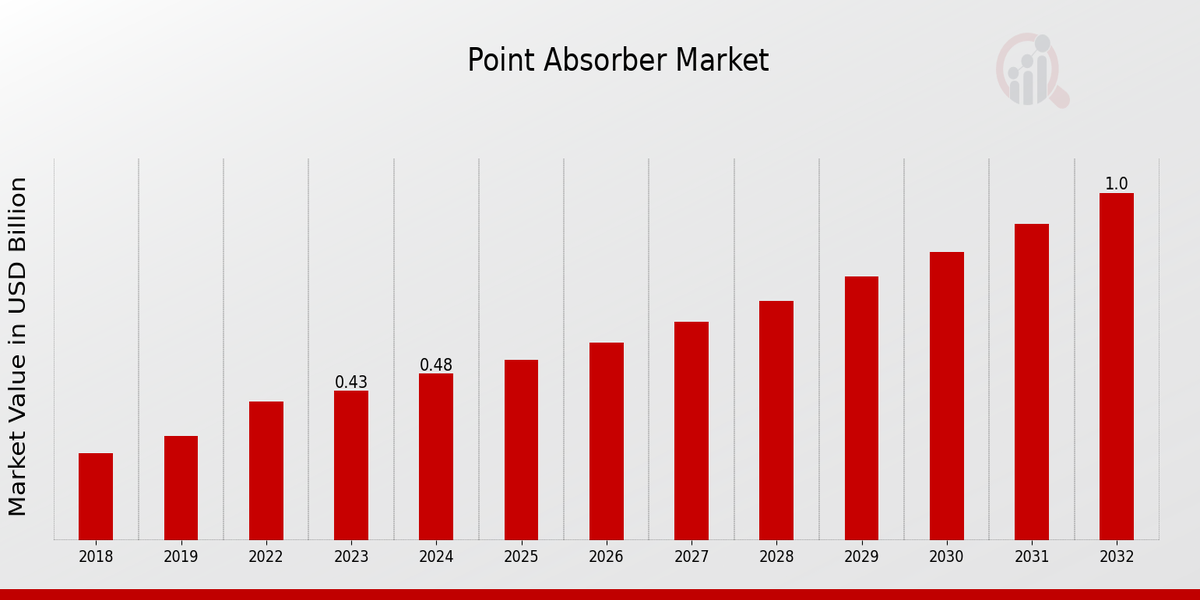 Point Absorber Market

Market Value in USD Billion

0.43
0.48
1.0

2018
2019
2022
2023
2024
2025
2026
2027
2028
2029
2030
2031
2032