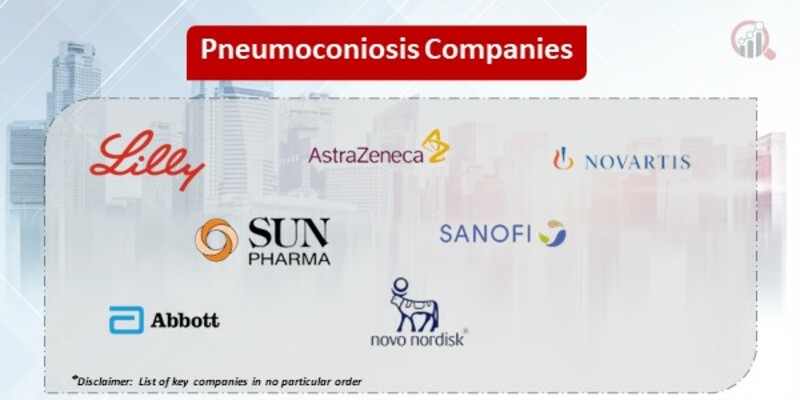 Pneumoconiosis Companies

Lilly

AstraZeneca

NOVARTIS

SUN PHARMA

SANOFI

Abbott

novo nordisk®

*Disclaimer: List of key companies in no particular order