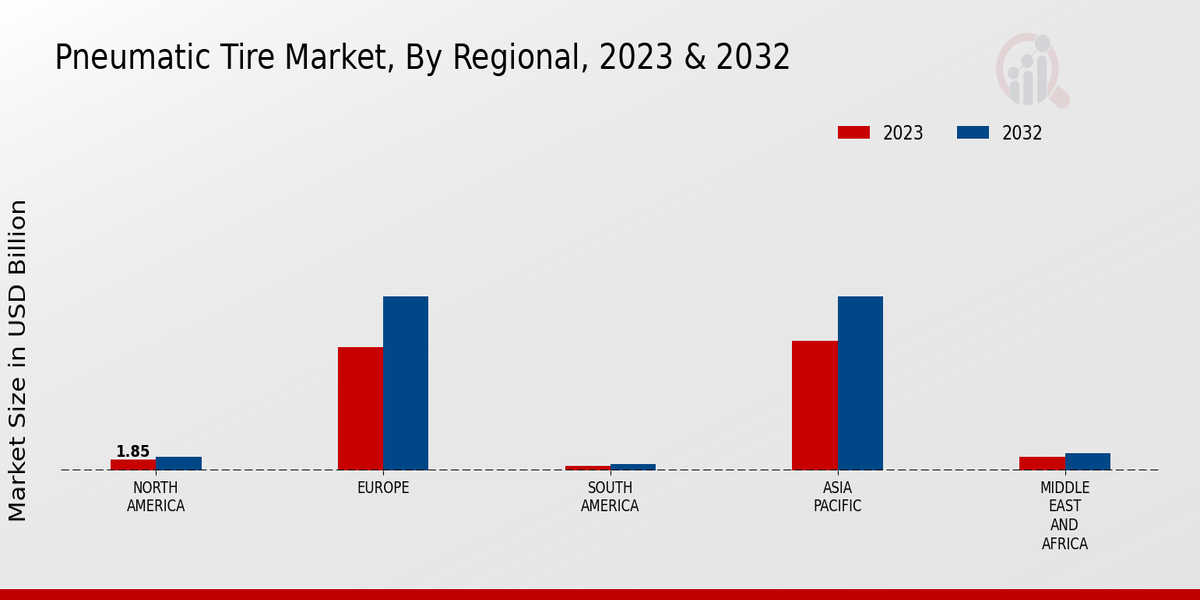 Pneumatic Tire Market, By Regional, 2023 & 2032

2023
2032

Market Size in USD Billion

1.85

NORTH AMERICA
EUROPE
SOUTH AMERICA
ASIA PACIFIC
MIDDLE EAST AND AFRICA