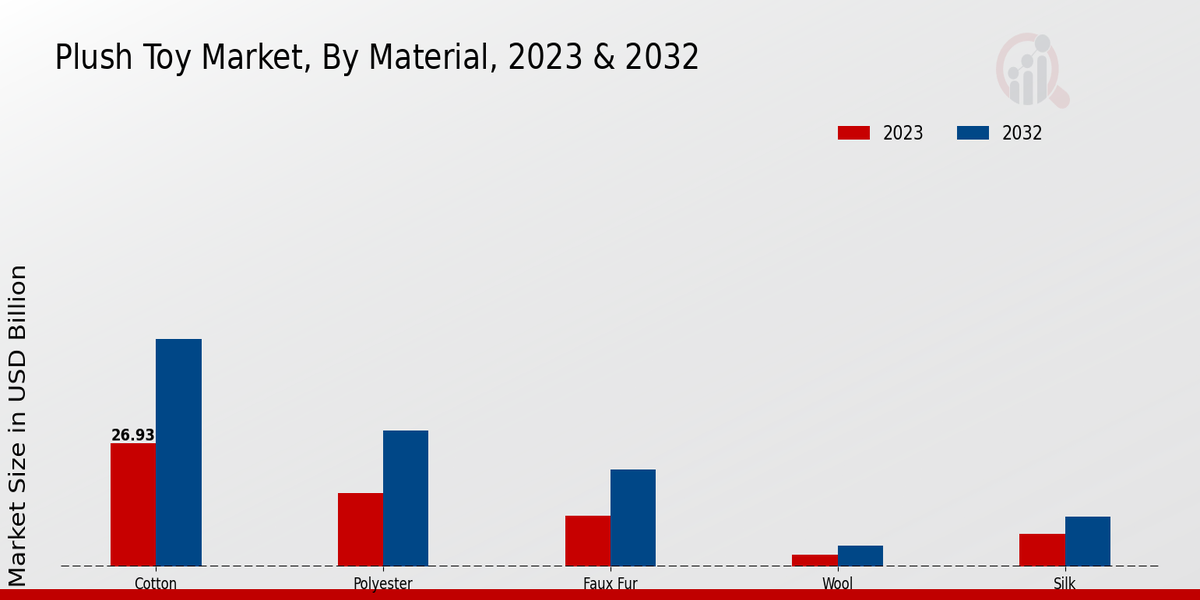 Plush Toy Market, By Material, 2023 & 2032

2023 2032

Market Size in USD Billion

26.93

Cotton
Polyester
Faux Fur
Wool
Silk