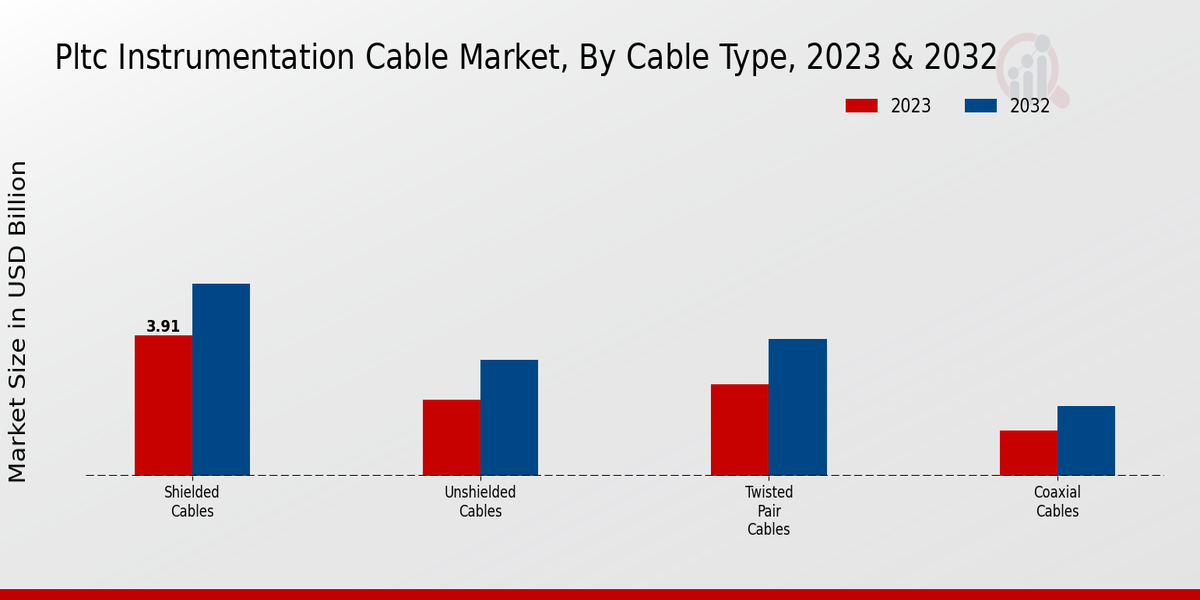 Pltc Instrumentation Cable Market, By Cable Type, 2023 & 2032

2023
2032

Market Size in USD Billion

3.91

Shielded Cables

Unshielded Cables

Twisted Pair Cables

Coaxial Cables