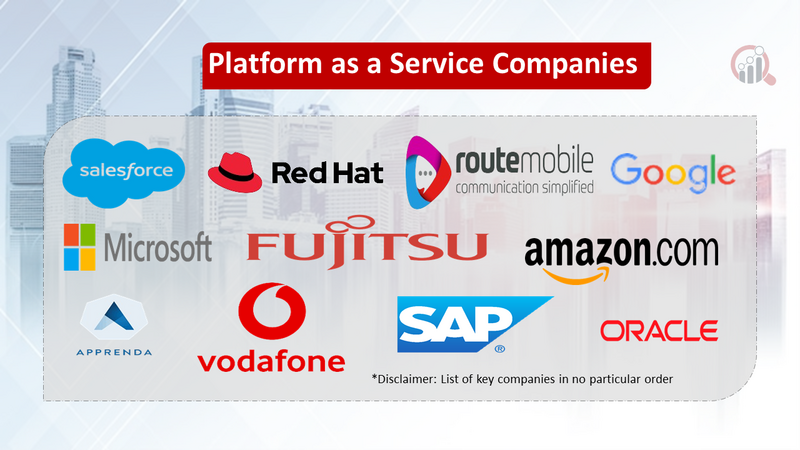 Platform as a Service Companies

salesforce

Red Hat

routemobile communication simplified

Google

Microsoft

FUJITSU

amazon.com

APPRENDA

vodafone

SAP®

ORACLE

*Disclaimer: List of key companies in no particular order