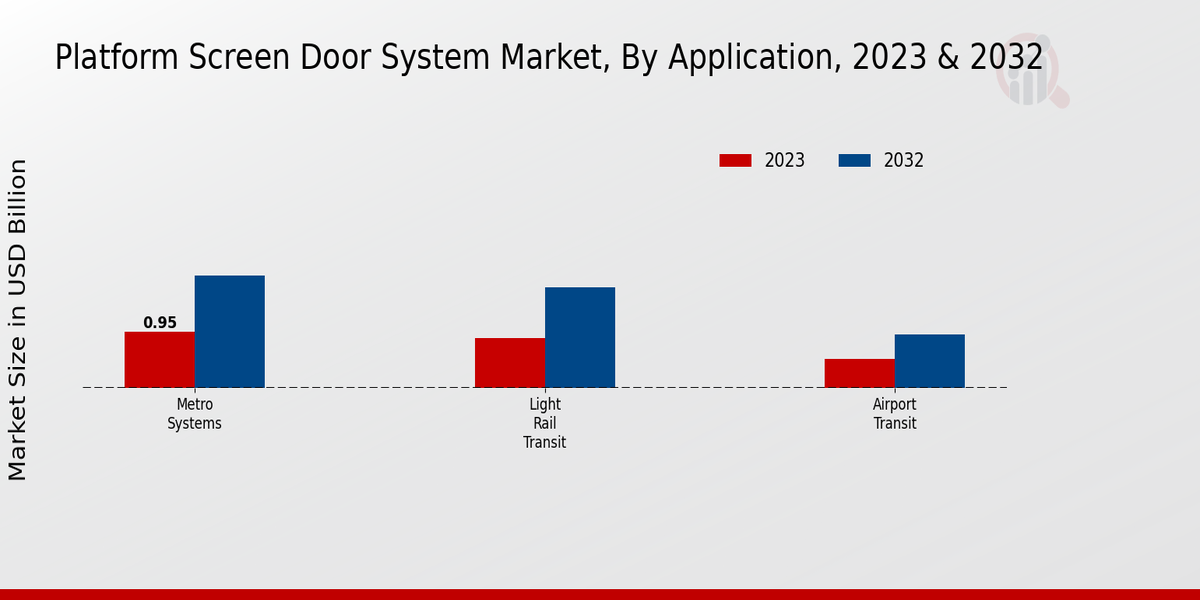 Platform Screen Door System Market, By Application, 2023 & 2032

2023
2032

Market Size in USD Billion

0.95

Metro Systems

Light Rail Transit

Airport Transit