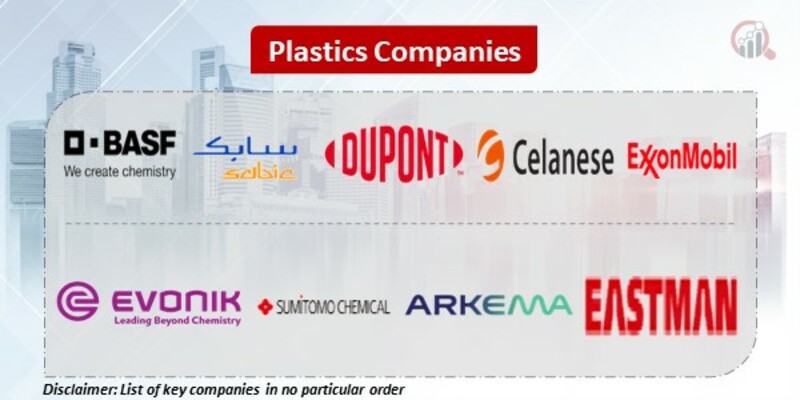 Plastics Companies

BASF
We create chemistry

سابك
sabic

DUPONT

Celanese

ExxonMobil

EVONIK
Leading Beyond Chemistry

SUMITOMO CHEMICAL

ARKEMA

EASTMAN

Disclaimer: List of key companies in no particular order