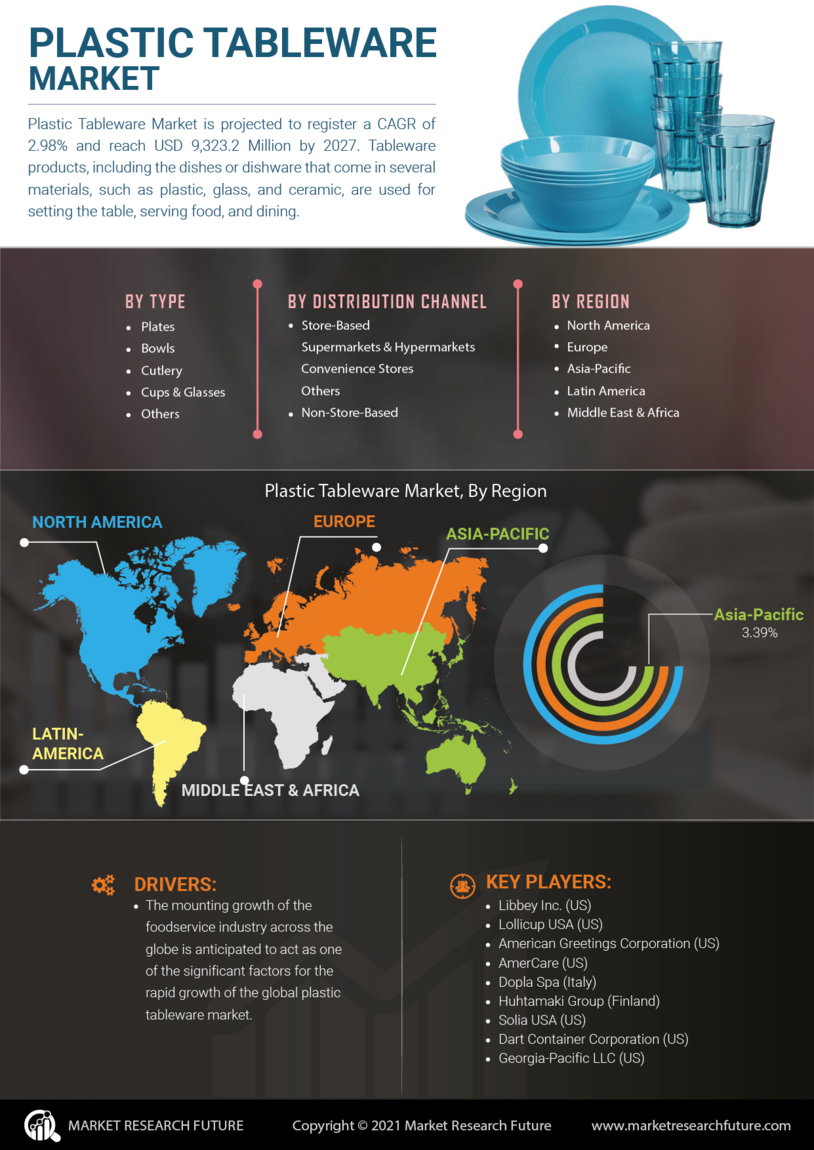 PLASTIC TABLEWARE MARKET

Plastic Tableware Market is projected to register a CAGR of 2.98% and reach USD 9,323.2 Million by 2027. Tableware products, including the dishes or dishware that come in several materials, such as plastic, glass, and ceramic, are used for setting the table, serving food, and dining.

BY TYPE
- Plates
- Bowls
- Cutlery
- Cups & Glasses
- Others

BY DISTRIBUTION CHANNEL
- Store-Based
Supermarkets & Hypermarkets
Convenience Stores
Others
- Non-Store-Based

BY REGION
- North America
- Europe
- Asia-Pacific
- Latin America
- Middle East & Africa

Plastic Tableware Market, By Region

NORTH AMERICA
EUROPE
ASIA-PACIFIC
LATIN-AMERICA
MIDDLE EAST & AFRICA

Asia-Pacific
3.39%

DRIVERS:
- The mounting growth of the foodservice industry across the globe is anticipated to act as one of the significant factors for the rapid growth of the global plastic tableware market.

KEY PLAYERS:
- Libbey Inc. (US)
- Lollicup USA (US)
- American Greetings Corporation (US)
- AmerCare (US)
- Dopla Spa (Italy)
- Huhtamaki Group (Finland)
- Solia USA (US)
- Dart Container Corporation (US)
- Georgia-Pacific LLC (US)

MARKET RESEARCH FUTURE
Copyright © 2021 Market Research Future
www.marketresearchfuture.com