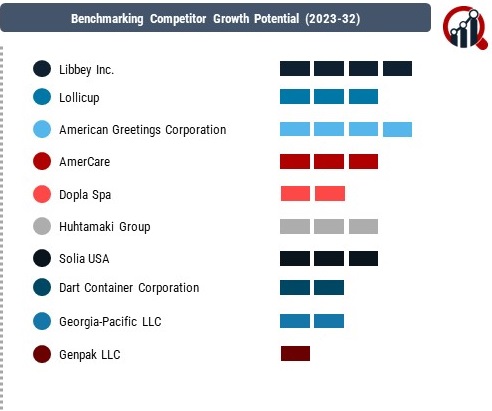 Benchmarking Competitor Growth Potential (2023-32)

Libbey Inc.

Lollicup

American Greetings Corporation

AmerCare

Dopla Spa

Huhtamaki Group

Solia USA

Dart Container Corporation

Georgia-Pacific LLC

Genpak LLC