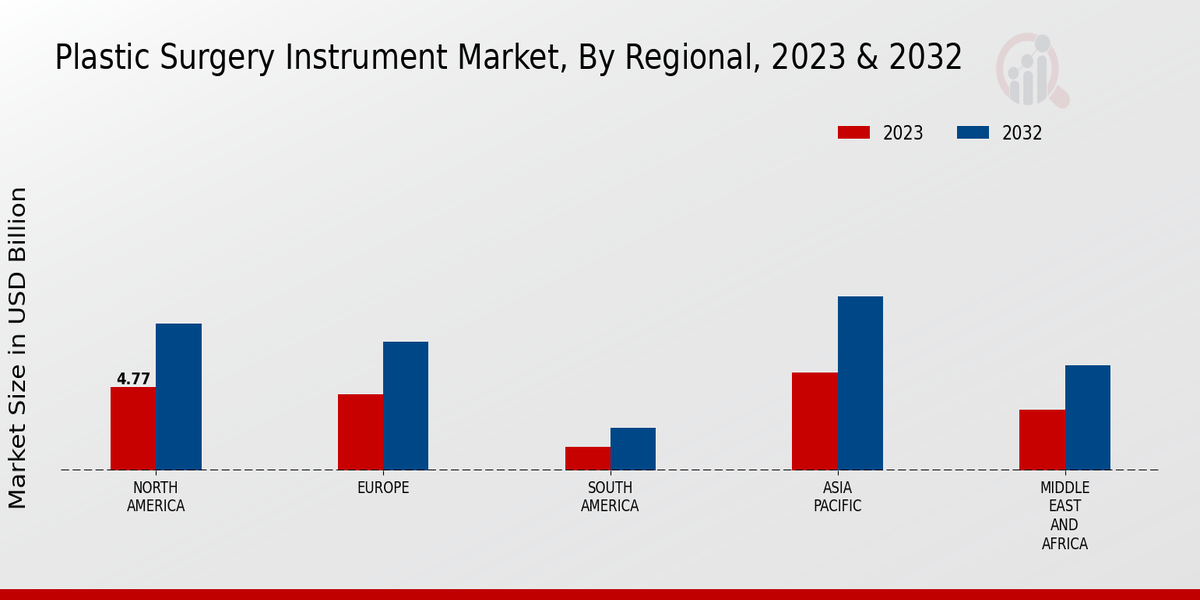 Plastic Surgery Instrument Market, By Regional, 2023 & 2032

2023 2032

Market Size in USD Billion

4.77

NORTH AMERICA

EUROPE

SOUTH AMERICA

ASIA PACIFIC

MIDDLE EAST AND AFRICA