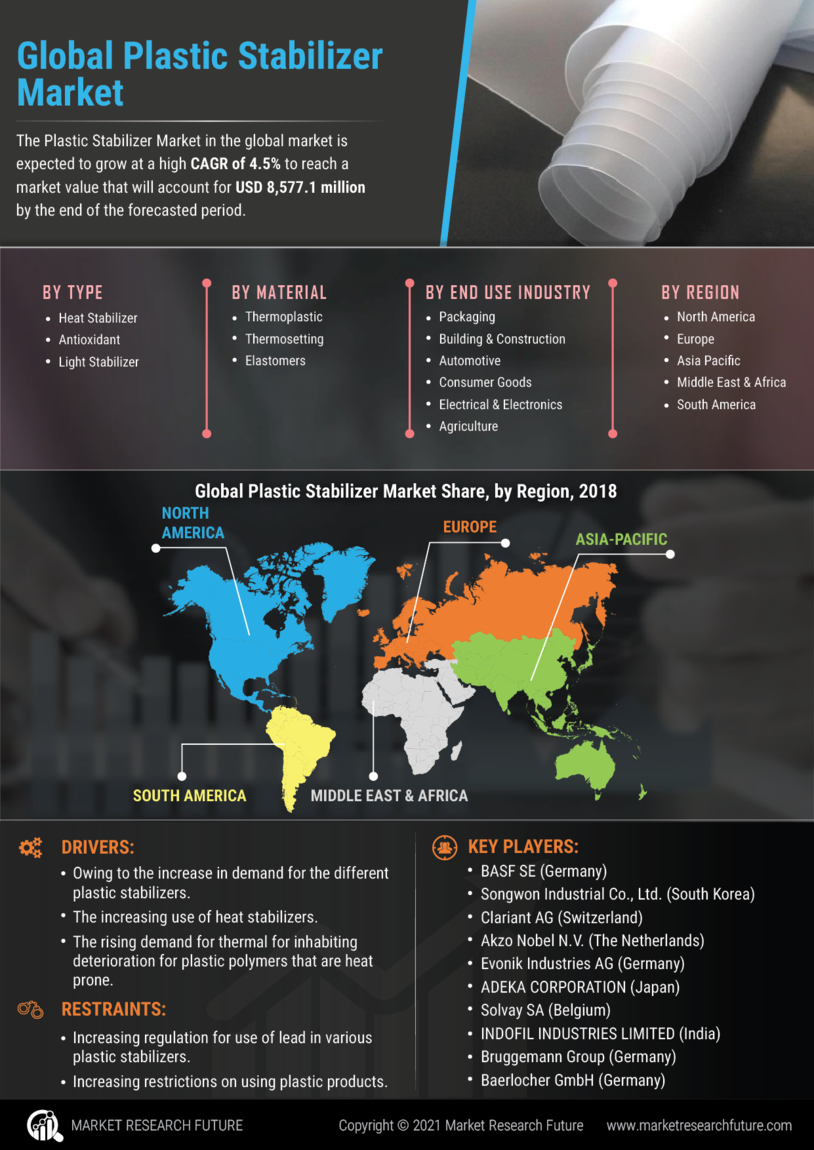 Global Plastic Stabilizer Market

The Plastic Stabilizer Market in the global market is expected to grow at a high CAGR of 4.5% to reach a market value that will account for USD 8,577.1 million by the end of the forecasted period.

BY TYPE
- Heat Stabilizer
- Antioxidant
- Light Stabilizer

BY MATERIAL
- Thermoplastic
- Thermosetting
- Elastomers

BY END USE INDUSTRY
- Packaging
- Building & Construction
- Automotive
- Consumer Goods
- Electrical & Electronics
- Agriculture

BY REGION
- North America
- Europe
- Asia Pacific
- Middle East & Africa
- South America

Global Plastic Stabilizer Market Share, by Region, 2018

NORTH AMERICA
EUROPE
ASIA-PACIFIC
SOUTH AMERICA
MIDDLE EAST & AFRICA

DRIVERS:
- Owing to the increase in demand for the different plastic stabilizers.
- The increasing use of heat stabilizers.
- The rising demand for thermal for inhabiting deterioration for plastic polymers that are heat prone.

RESTRAINTS:
- Increasing regulation for use of lead in various plastic stabilizers.
- Increasing restrictions on using plastic products.

KEY PLAYERS:
- BASF SE (Germany)
- Songwon Industrial Co., Ltd. (South Korea)
- Clariant AG (Switzerland)
- Akzo Nobel N.V. (The Netherlands)
- Evonik Industries AG (Germany)
- ADEKA CORPORATION (Japan)
- Solvay SA (Belgium)
- INDOFIL INDUSTRIES LIMITED (India)
- Bruggemann Group (Germany)
- Baerlocher GmbH (Germany)

MARKET RESEARCH FUTURE
Copyright © 2021 Market Research Future
www.marketresearchfuture.com