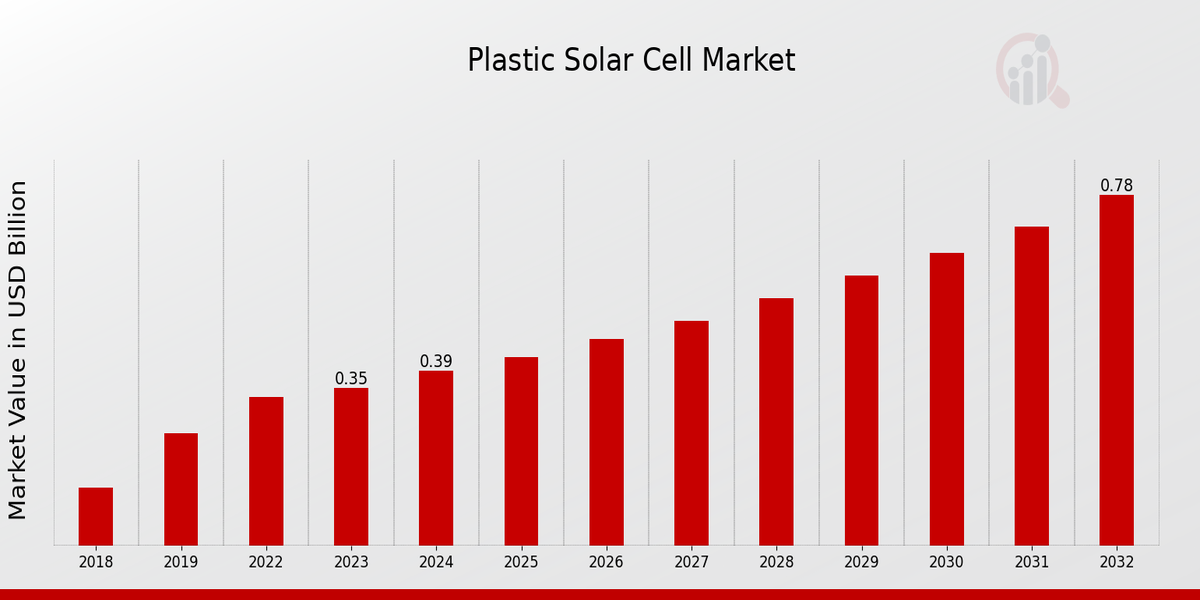 Plastic Solar Cell Market

Market Value in USD Billion

0.35
0.39
0.78

2018
2019
2022
2023
2024
2025
2026
2027
2028
2029
2030
2031
2032