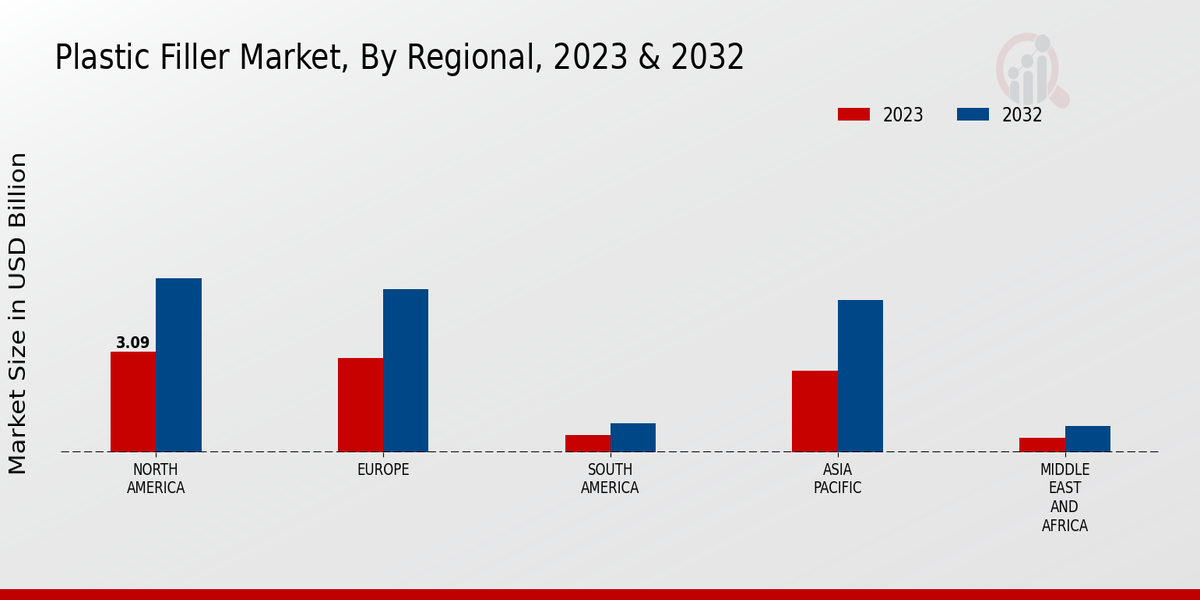 Plastic Filler Market, By Regional, 2023 & 2032

2023
2032

Market Size in USD Billion

3.09

NORTH AMERICA
EUROPE
SOUTH AMERICA
ASIA PACIFIC
MIDDLE EAST AND AFRICA