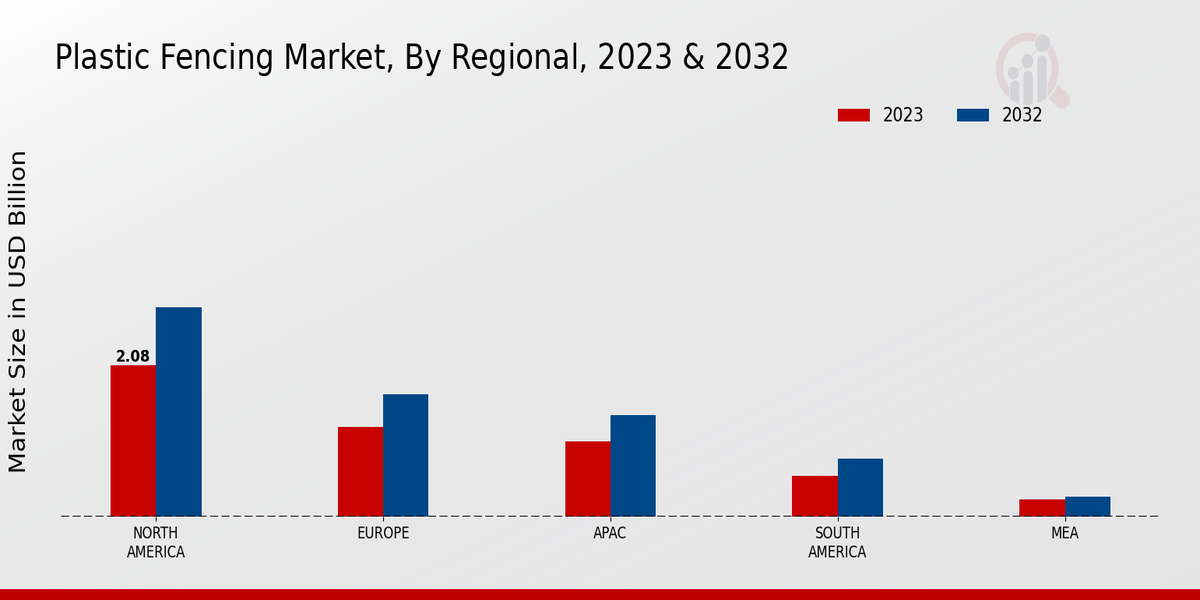 Plastic Fencing Market, By Regional, 2023 & 2032

2023
2032

Market Size in USD Billion

2.08

NORTH AMERICA
EUROPE
APAC
SOUTH AMERICA
MEA