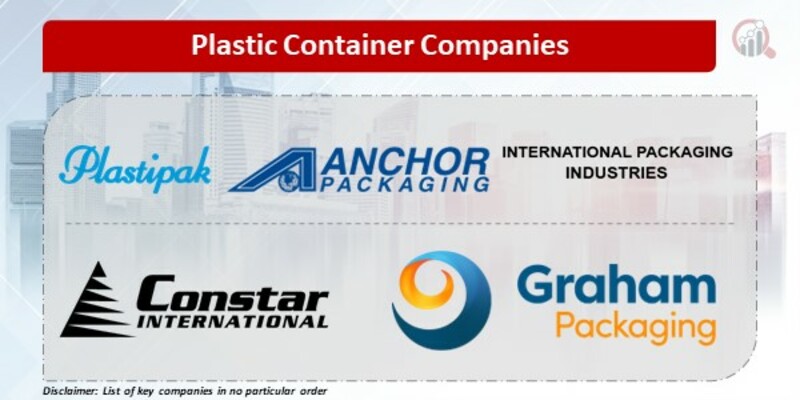 Plastic Container Companies

Plastipak

ANCHOR PACKAGING

INTERNATIONAL PACKAGING INDUSTRIES

Constar INTERNATIONAL

Graham Packaging

Disclaimer: List of key companies in no particular order