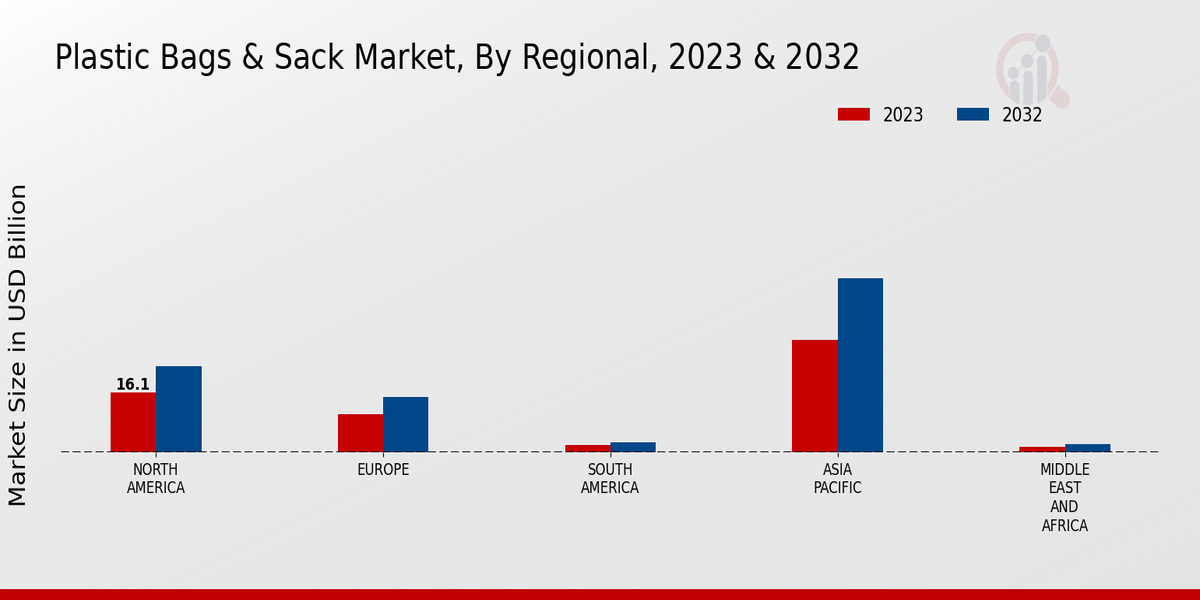 Plastic Bags & Sack Market, By Regional, 2023 & 2032

2023
2032

Market Size in USD Billion

16.1

NORTH AMERICA
EUROPE
SOUTH AMERICA
ASIA PACIFIC
MIDDLE EAST AND AFRICA