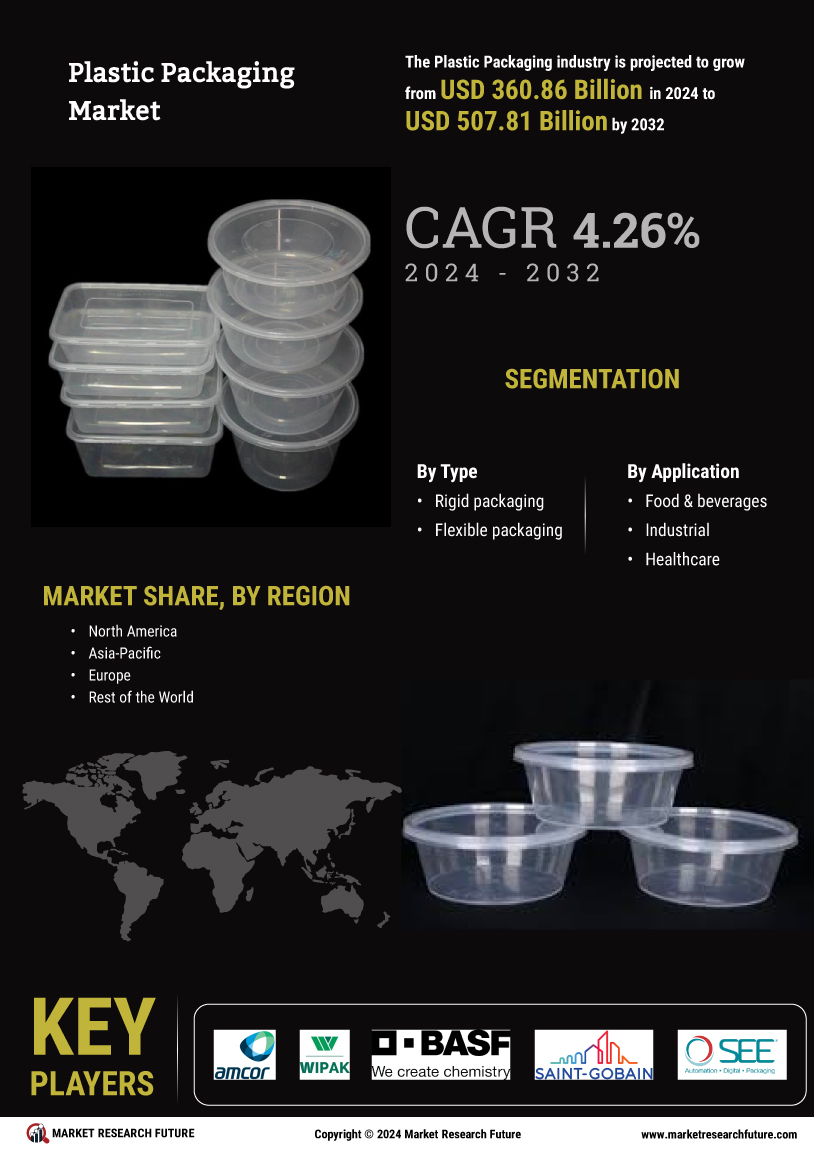 Plastic Packaging Market

The Plastic Packaging industry is projected to grow from USD 360.86 Billion in 2024 to USD 507.81 Billion by 2032

CAGR 4.26%
2024 - 2032

SEGMENTATION

By Type
• Rigid packaging
• Flexible packaging

By Application
• Food & beverages
• Industrial
• Healthcare

MARKET SHARE, BY REGION
• North America
• Asia-Pacific
• Europe
• Rest of the World

KEY PLAYERS

amcor
WIPAK
BASF
We create chemistry
SAINT-GOBAIN
SEE
Automation • Digital • Packaging

MARKET RESEARCH FUTURE
Copyright © 2024 Market Research Future
www.marketresearchfuture.com