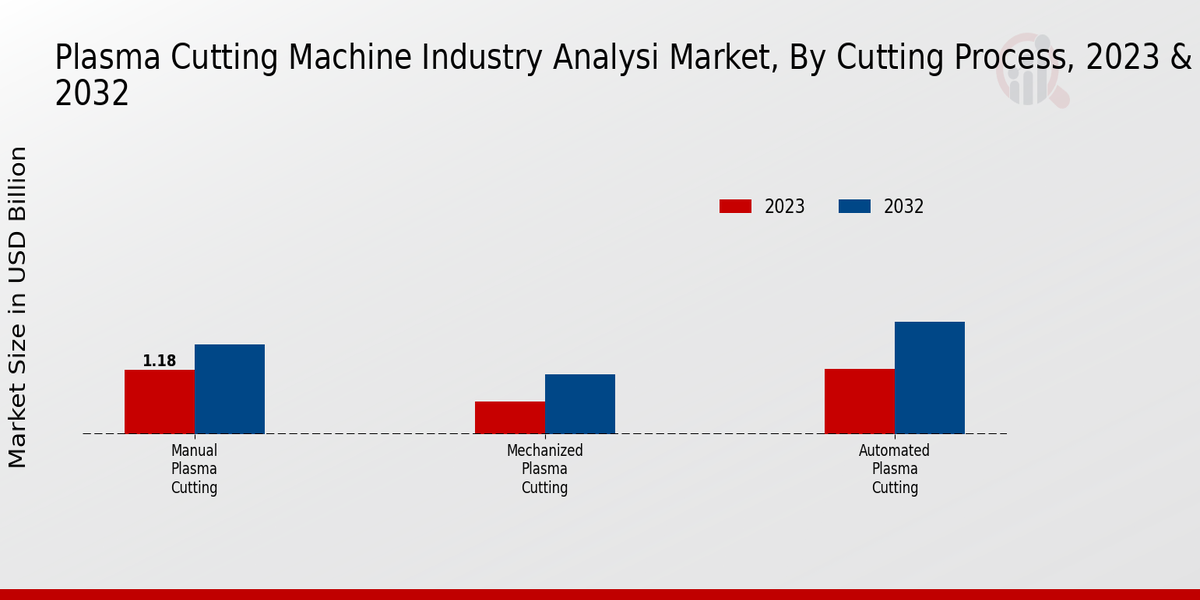 Plasma Cutting Machine Industry Analysi Market, By Cutting Process, 2023 & 2032

Market Size in USD Billion

2023
2032

1.18

Manual Plasma Cutting

Mechanized Plasma Cutting

Automated Plasma Cutting