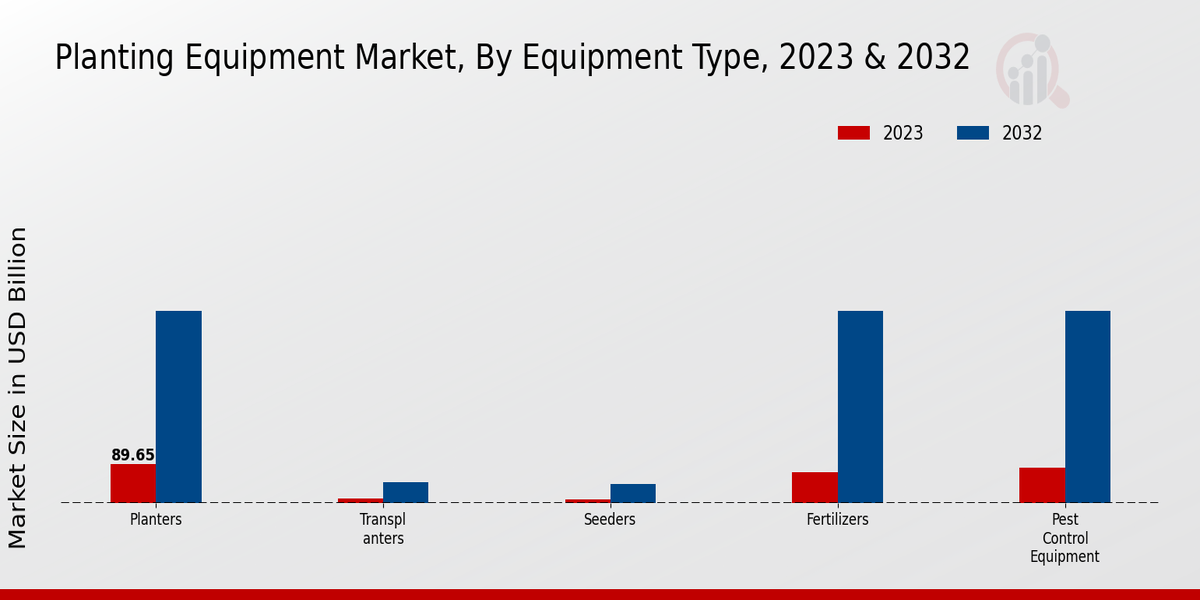 Planting Equipment Market, By Equipment Type, 2023 & 2032

2023
2032

Market Size in USD Billion

89.65

Planters
Transpl anters
Seeders
Fertilizers
Pest Control Equipment