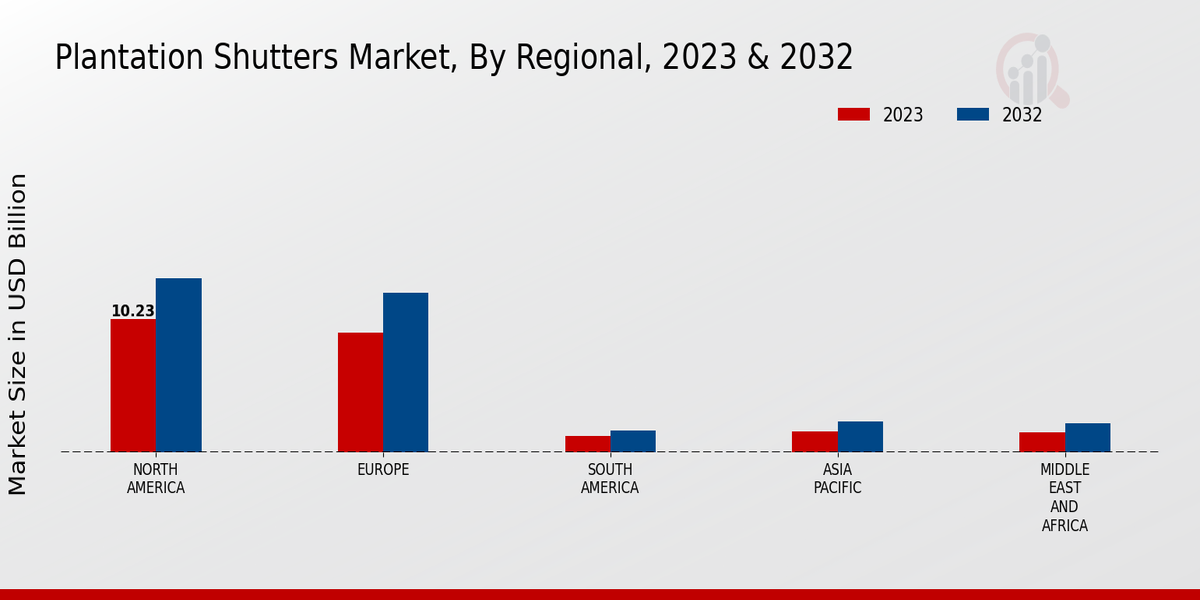 Plantation Shutters Market, By Regional, 2023 & 2032

2023 2032

Market Size in USD Billion

10.23

NORTH AMERICA

EUROPE

SOUTH AMERICA

ASIA PACIFIC

MIDDLE EAST AND AFRICA