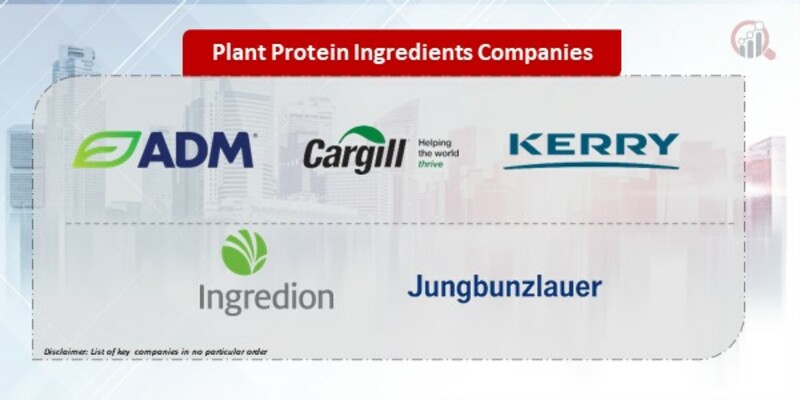 Plant Protein Ingredients Companies

ADM

Cargill Helping the world thrive

KERRY

Ingredion

Jungbunzlauer

Disclaimer: List of key companies in no particular order