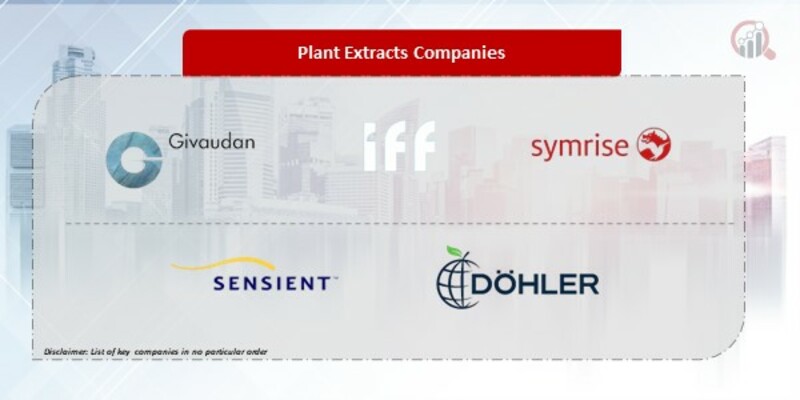 Plant Extracts Companies

Givaudan

iff

symrise

SENSIENT™

DÖHLER

Disclaimer: List of key companies in no particular order