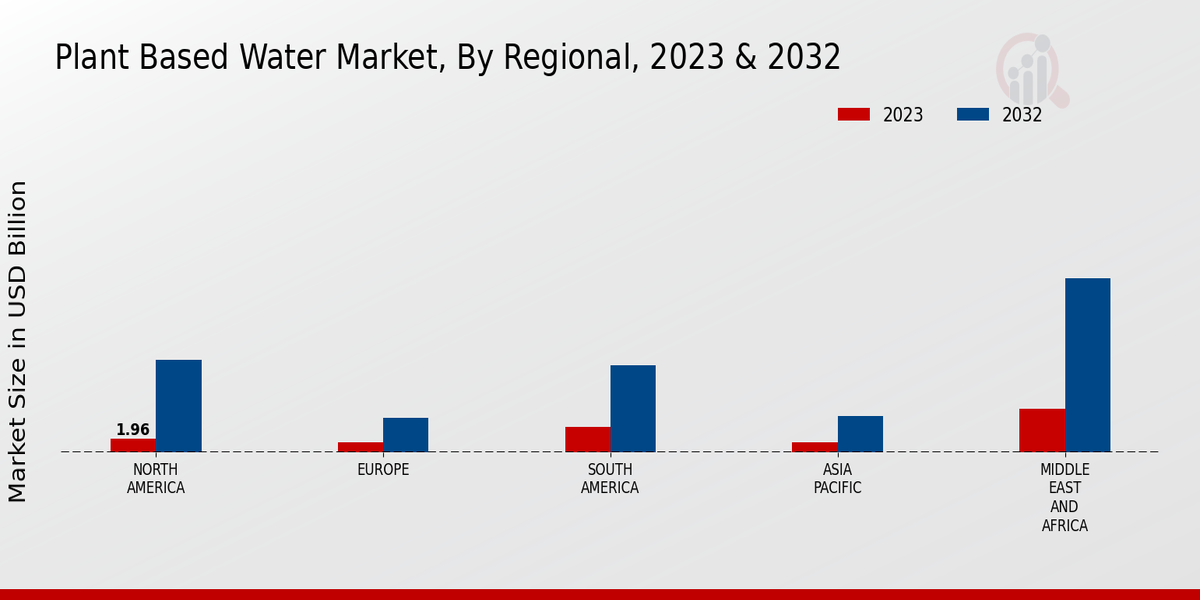 Plant Based Water Market, By Regional, 2023 & 2032

2023
2032

Market Size in USD Billion

1.96

NORTH AMERICA
EUROPE
SOUTH AMERICA
ASIA PACIFIC
MIDDLE EAST AND AFRICA