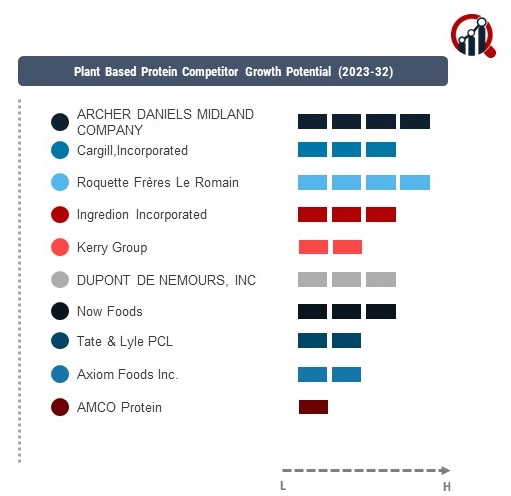 Plant Based Protein Competitor Growth Potential (2023-32)

ARCHER DANIELS MIDLAND COMPANY

Cargill,Incorporated

Roquette Frères Le Romain

Ingredion Incorporated

Kerry Group

DUPONT DE NEMOURS, INC

Now Foods

Tate & Lyle PCL

Axiom Foods Inc.

AMCO Protein

L

H