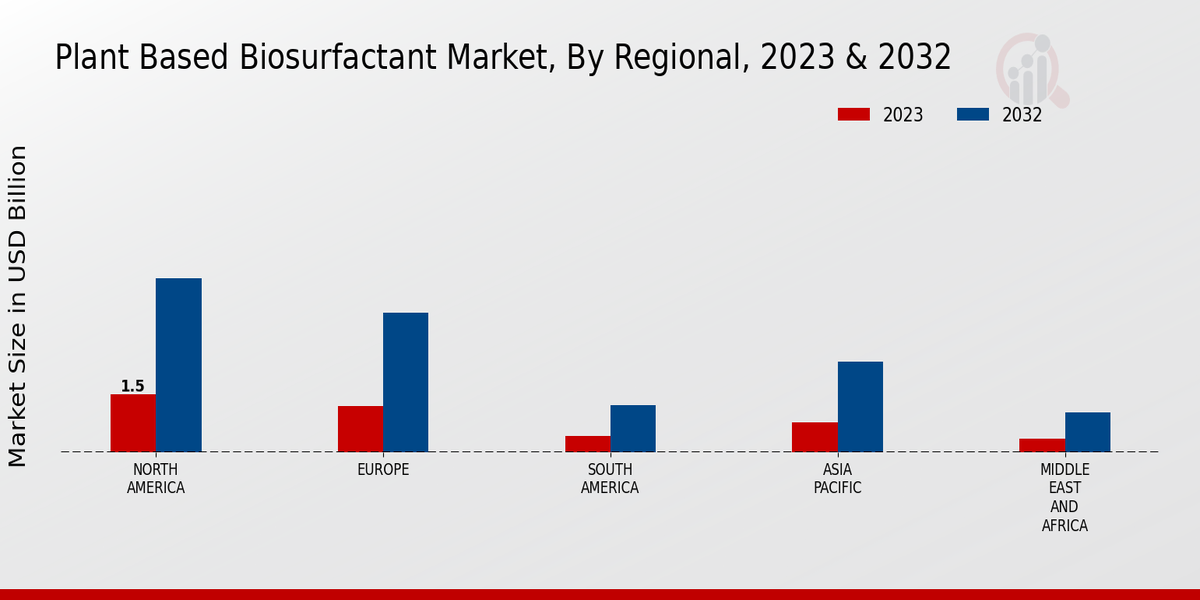 Plant Based Biosurfactant Market, By Regional, 2023 & 2032

2023
2032

Market Size in USD Billion

1.5

NORTH AMERICA
EUROPE
SOUTH AMERICA
ASIA PACIFIC
MIDDLE EAST AND AFRICA