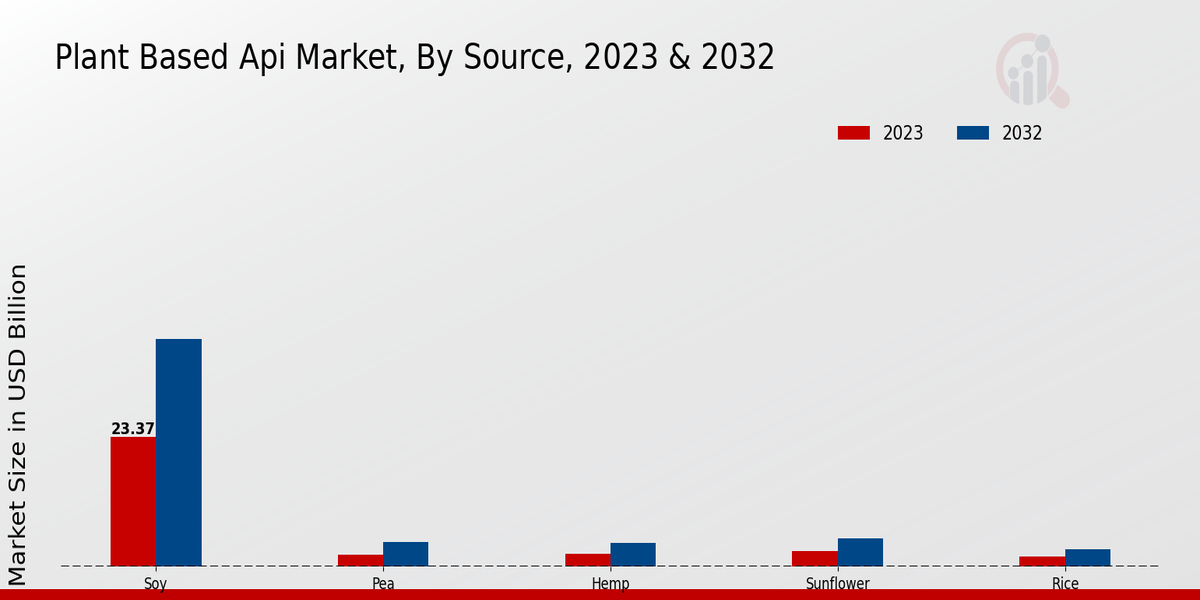 Plant Based Api Market, By Source, 2023 & 2032

2023
2032

Market Size in USD Billion

23.37

Soy
Pea
Hemp
Sunflower
Rice