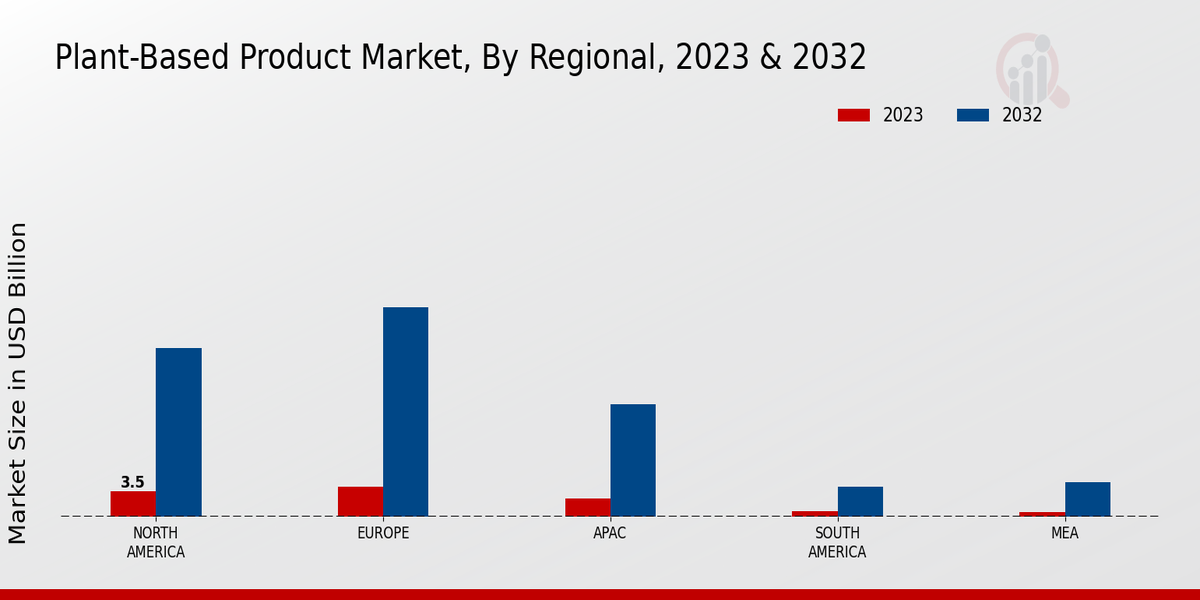 Plant-Based Product Market, By Regional, 2023 & 2032

2023 2032

Market Size in USD Billion

3.5

NORTH AMERICA

EUROPE

APAC

SOUTH AMERICA

MEA