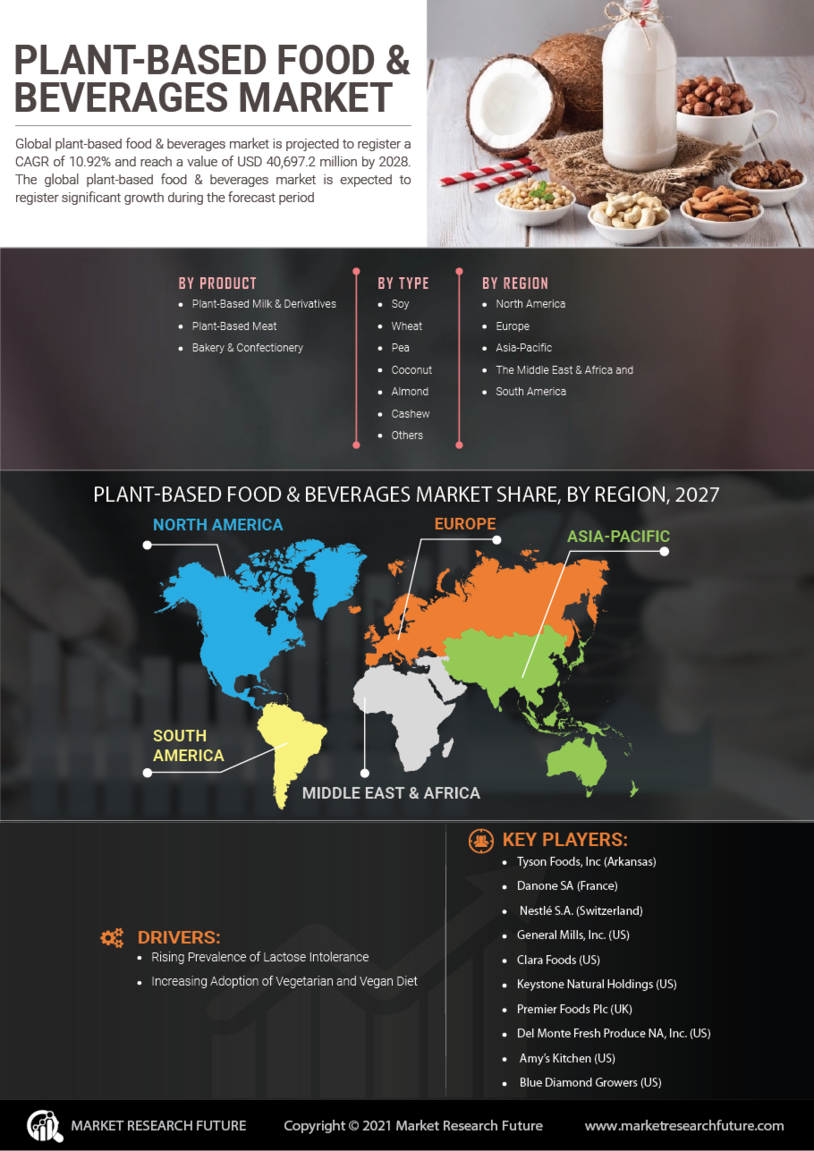 PLANT-BASED FOOD & BEVERAGES MARKET

Global plant-based food & beverages market is projected to register a CAGR of 10.92% and reach a value of USD 40,697.2 million by 2028. The global plant-based food & beverages market is expected to register significant growth during the forecast period

BY PRODUCT
- Plant-Based Milk & Derivatives
- Plant-Based Meat
- Bakery & Confectionery

BY TYPE
- Soy
- Wheat
- Pea
- Coconut
- Almond
- Cashew
- Others

BY REGION
- North America
- Europe
- Asia-Pacific
- The Middle East & Africa and
- South America

PLANT-BASED FOOD & BEVERAGES MARKET SHARE, BY REGION, 2027

NORTH AMERICA
EUROPE
ASIA-PACIFIC
SOUTH AMERICA
MIDDLE EAST & AFRICA

DRIVERS:
- Rising Prevalence of Lactose Intolerance
- Increasing Adoption of Vegetarian and Vegan Diet

KEY PLAYERS:
- Tyson Foods, Inc (Arkansas)
- Danone SA (France)
- Nestlé S.A. (Switzerland)
- General Mills, Inc. (US)
- Clara Foods (US)
- Keystone Natural Holdings (US)
- Premier Foods Plc (UK)
- Del Monte Fresh Produce NA, Inc. (US)
- Amy's Kitchen (US)
- Blue Diamond Growers (US)

MARKET RESEARCH FUTURE
Copyright © 2021 Market Research Future
www.marketresearchfuture.com