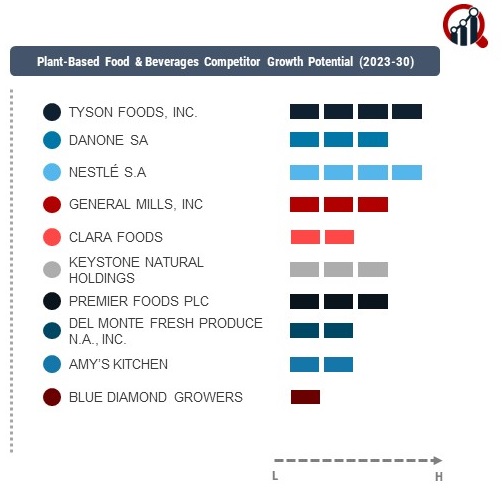 Plant-Based Food & Beverages Competitor Growth Potential (2023-30)

TYSON FOODS, INC.

DANONE SA

NESTLÉ S.A

GENERAL MILLS, INC

CLARA FOODS

KEYSTONE NATURAL HOLDINGS

PREMIER FOODS PLC

DEL MONTE FRESH PRODUCE N.A., INC.

AMY'S KITCHEN

BLUE DIAMOND GROWERS

L

H