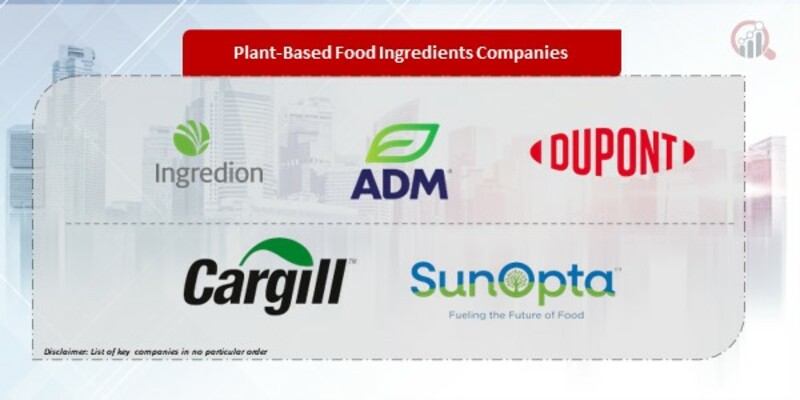 Plant-Based Food Ingredients Companies

Ingredion

ADM

DUPONT

Cargill

SunOpta

Fueling the Future of Food

Disclaimer: List of key companies in no particular order