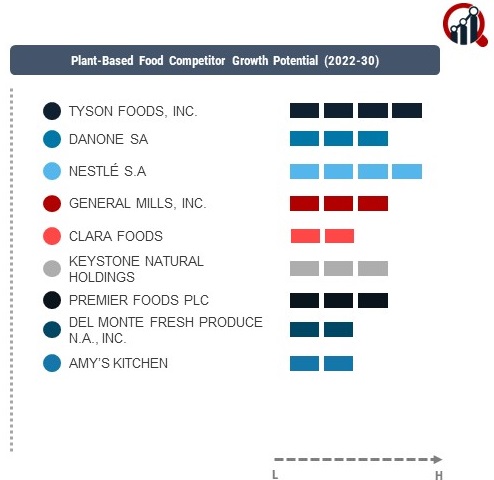 Plant-Based Food Competitor Growth Potential (2022-30)

TYSON FOODS, INC.

DANONE SA

NESTLÉ S.A

GENERAL MILLS, INC.

CLARA FOODS

KEYSTONE NATURAL HOLDINGS

PREMIER FOODS PLC

DEL MONTE FRESH PRODUCE N.A., INC.

AMY'S KITCHEN

L

H