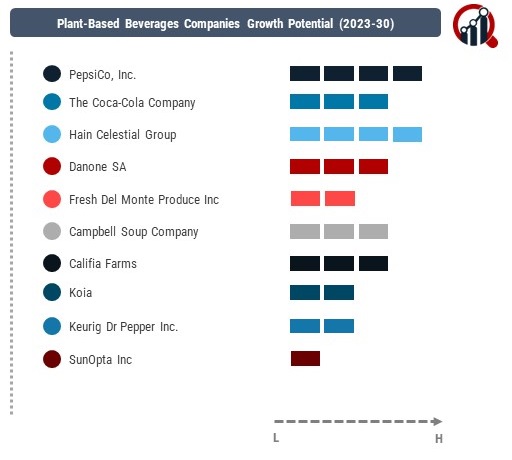 Plant-Based Beverages Companies Growth Potential (2023-30)

PepsiCo, Inc.

The Coca-Cola Company

Hain Celestial Group

Danone SA

Fresh Del Monte Produce Inc

Campbell Soup Company

Califia Farms

Koia

Keurig Dr Pepper Inc.

SunOpta Inc

L

H