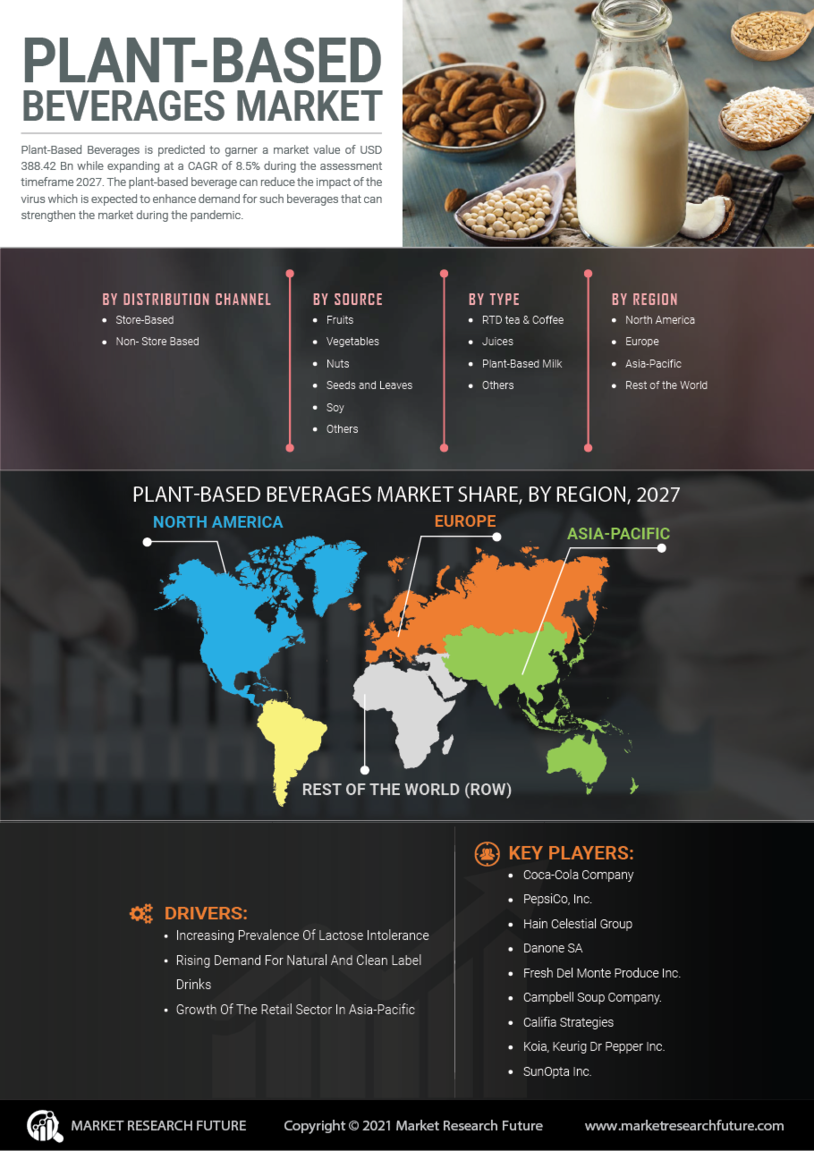 PLANT-BASED BEVERAGES MARKET

Plant-Based Beverages is predicted to garner a market value of USD 388.42 Bn while expanding at a CAGR of 8.5% during the assessment timeframe 2027. The plant-based beverage can reduce the impact of the virus which is expected to enhance demand for such beverages that can strengthen the market during the pandemic.

BY DISTRIBUTION CHANNEL
- Store-Based
- Non- Store Based

BY SOURCE
- Fruits
- Vegetables
- Nuts
- Seeds and Leaves
- Soy
- Others

BY TYPE
- RTD tea & Coffee
- Juices
- Plant-Based Milk
- Others

BY REGION
- North America
- Europe
- Asia-Pacific
- Rest of the World

PLANT-BASED BEVERAGES MARKET SHARE, BY REGION, 2027

NORTH AMERICA
EUROPE
ASIA-PACIFIC
REST OF THE WORLD (ROW)

DRIVERS:
- Increasing Prevalence Of Lactose Intolerance
- Rising Demand For Natural And Clean Label Drinks
- Growth Of The Retail Sector In Asia-Pacific

KEY PLAYERS:
- Coca-Cola Company
- PepsiCo, Inc.
- Hain Celestial Group
- Danone SA
- Fresh Del Monte Produce Inc.
- Campbell Soup Company.
- Califia Strategies
- Koia, Keurig Dr Pepper Inc.
- SunOpta Inc.

MARKET RESEARCH FUTURE
Copyright © 2021 Market Research Future
www.marketresearchfuture.com