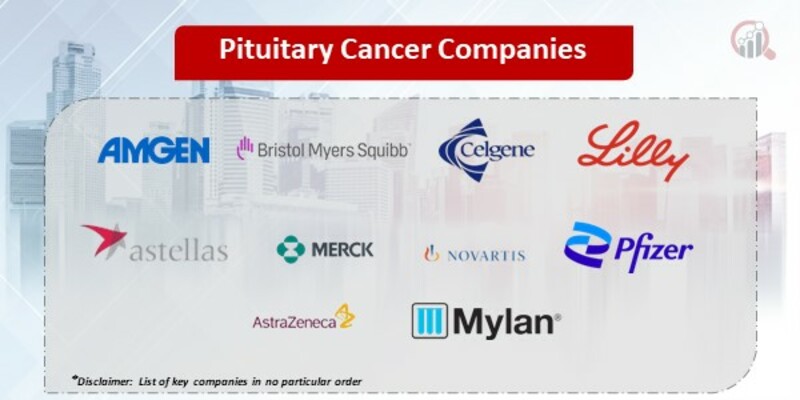 Pituitary Cancer Companies

AMGEN

Bristol Myers Squibb

Celgene

Lilly

astellas

MERCK

NOVARTIS

Pfizer

AstraZeneca

Mylan®

*Disclaimer: List of key companies in no particular order