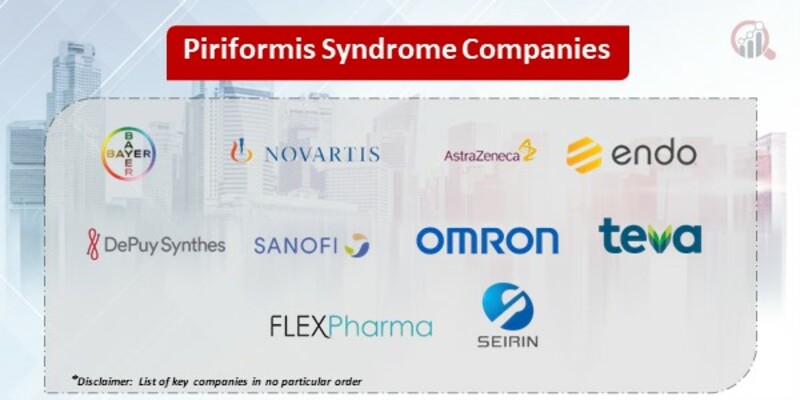 Piriformis Syndrome Companies

BAYER

NOVARTIS

AstraZeneca

endo

DePuy Synthes

SANOFI

OMRON

teva

FLEXPharma

SEIRIN

*Disclaimer: List of key companies in no particular order