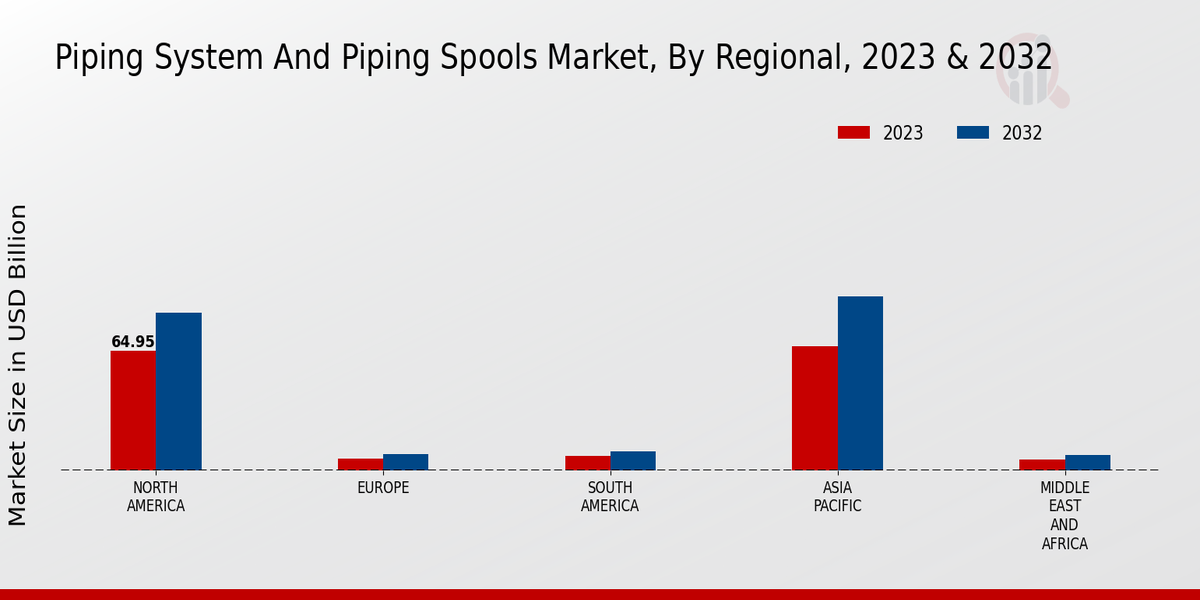 Piping System And Piping Spools Market, By Regional, 2023 & 2032

2023 2032

Market Size in USD Billion

64.95

NORTH AMERICA

EUROPE

SOUTH AMERICA

ASIA PACIFIC

MIDDLE EAST AND AFRICA