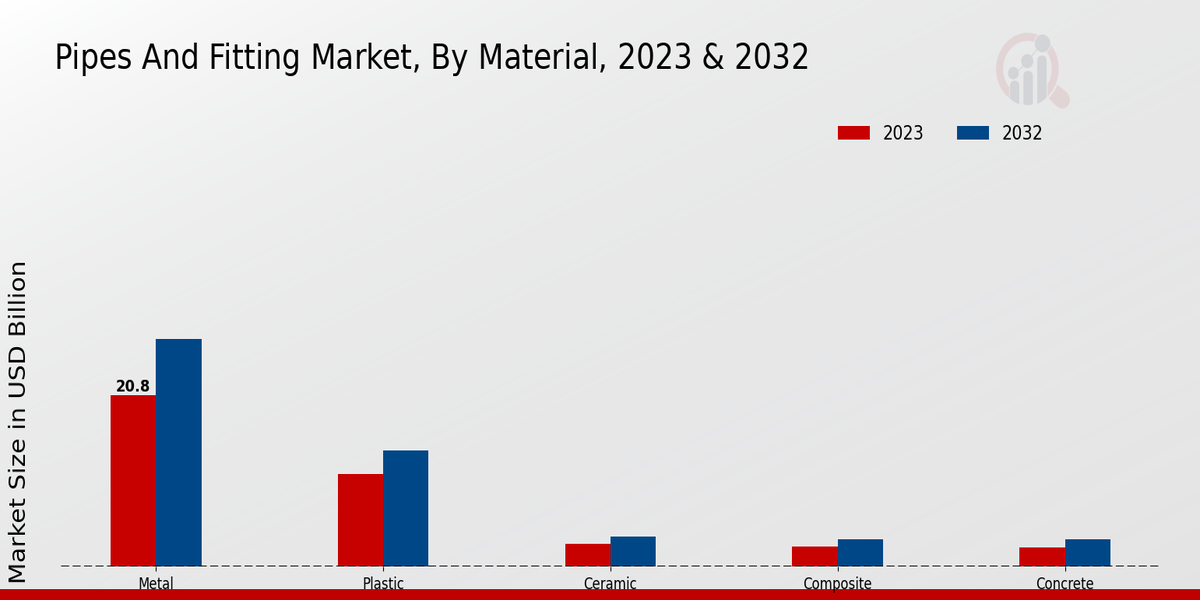 Pipes And Fitting Market, By Material, 2023 & 2032

2023 2032

Market Size in USD Billion

20.8

Metal

Plastic

Ceramic

Composite

Concrete