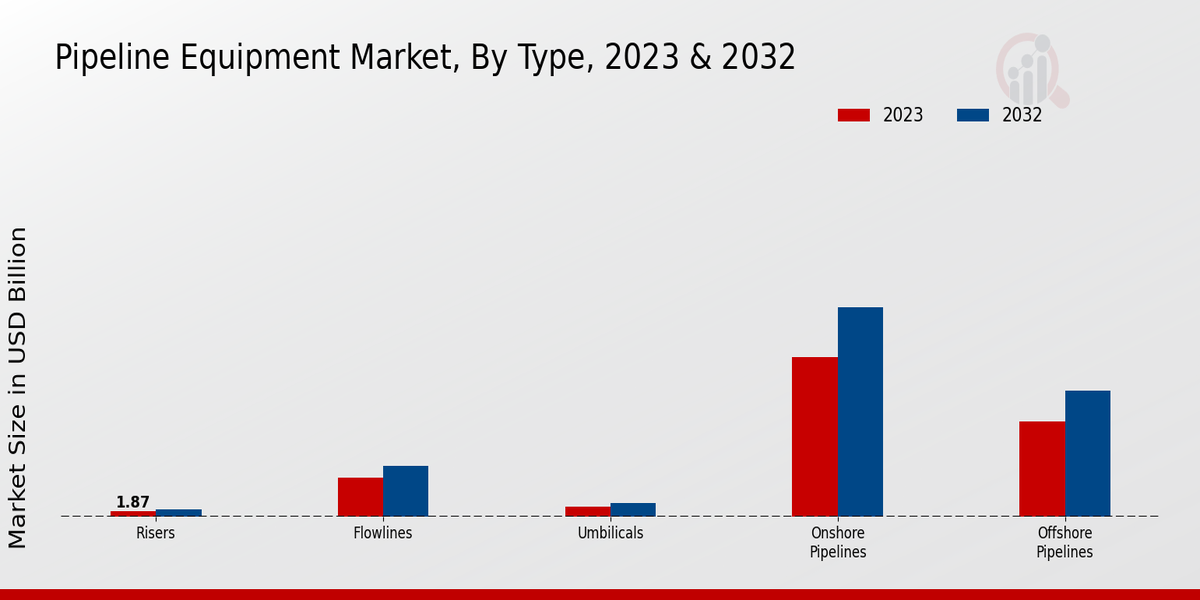 Pipeline Equipment Market, By Type, 2023 & 2032

2023
2032

Market Size in USD Billion

1.87

Risers
Flowlines
Umbilicals
Onshore Pipelines
Offshore Pipelines