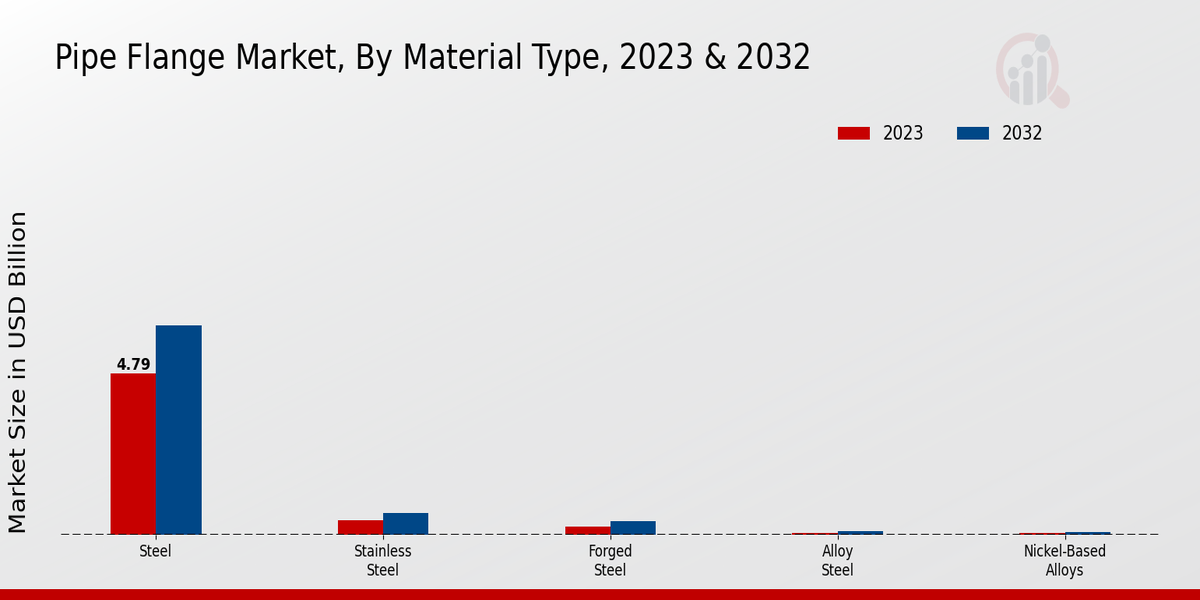 Pipe Flange Market, By Material Type, 2023 & 2032

2023
2032

Market Size in USD Billion

4.79

Steel
Stainless Steel
Forged Steel
Alloy Steel
Nickel-Based Alloys