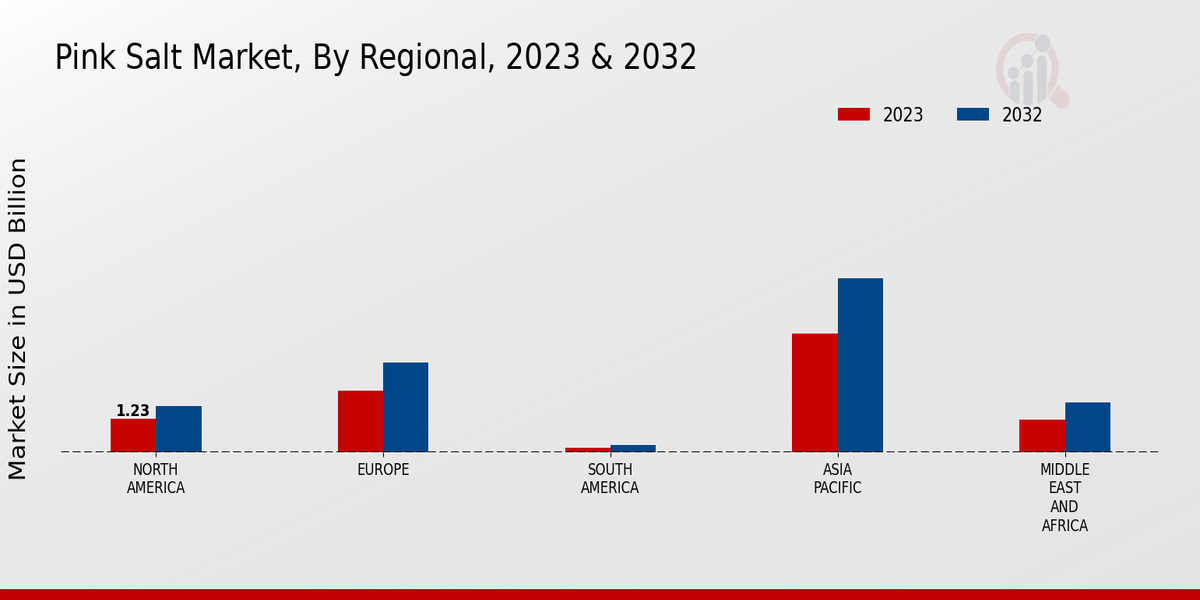 Pink Salt Market, By Regional, 2023 & 2032

2023
2032

Market Size in USD Billion

1.23

NORTH AMERICA
EUROPE
SOUTH AMERICA
ASIA PACIFIC
MIDDLE EAST AND AFRICA