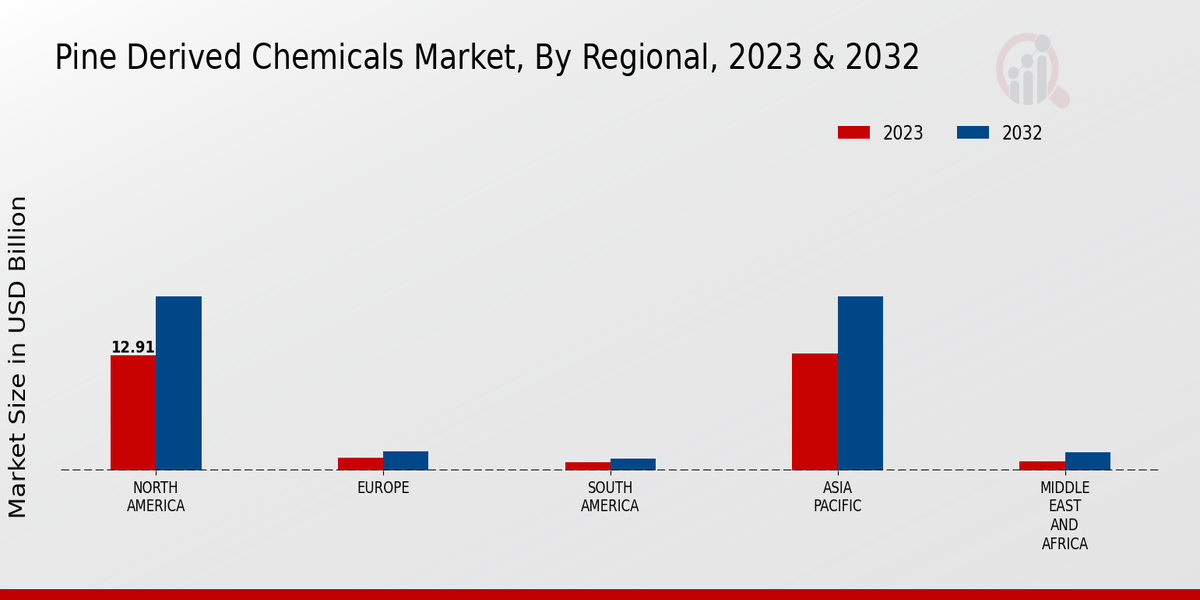 Pine Derived Chemicals Market, By Regional, 2023 & 2032

2023
2032

Market Size in USD Billion

12.91

NORTH AMERICA
EUROPE
SOUTH AMERICA
ASIA PACIFIC
MIDDLE EAST AND AFRICA