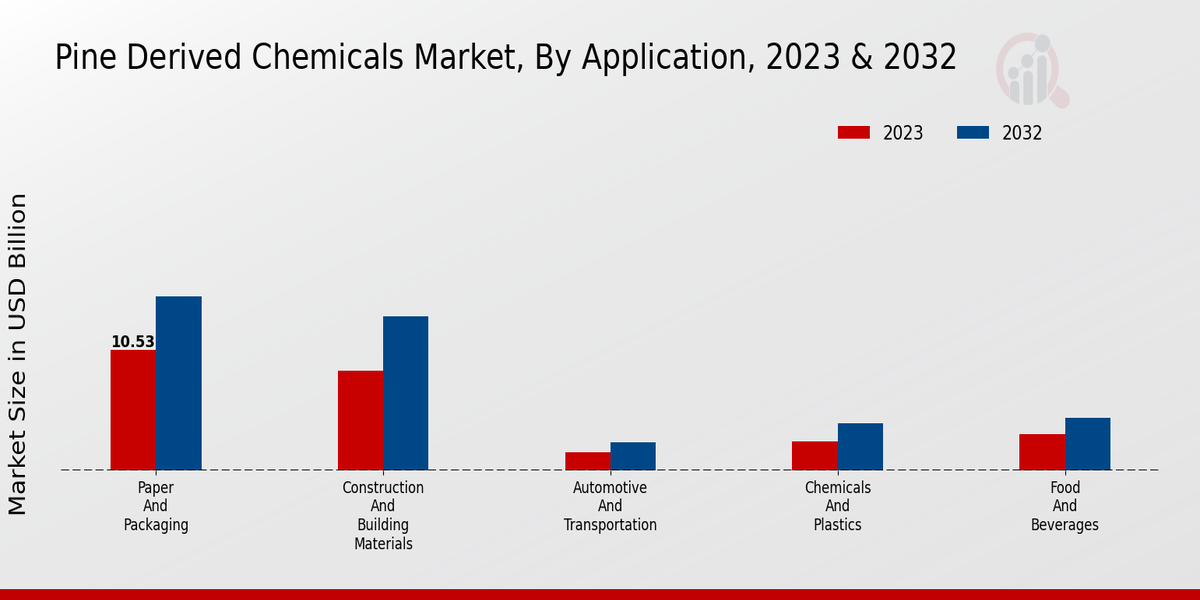 Pine Derived Chemicals Market, By Application, 2023 & 2032

2023
2032

Market Size in USD Billion

10.53

Paper And Packaging

Construction And Building Materials

Automotive And Transportation

Chemicals And Plastics

Food And Beverages