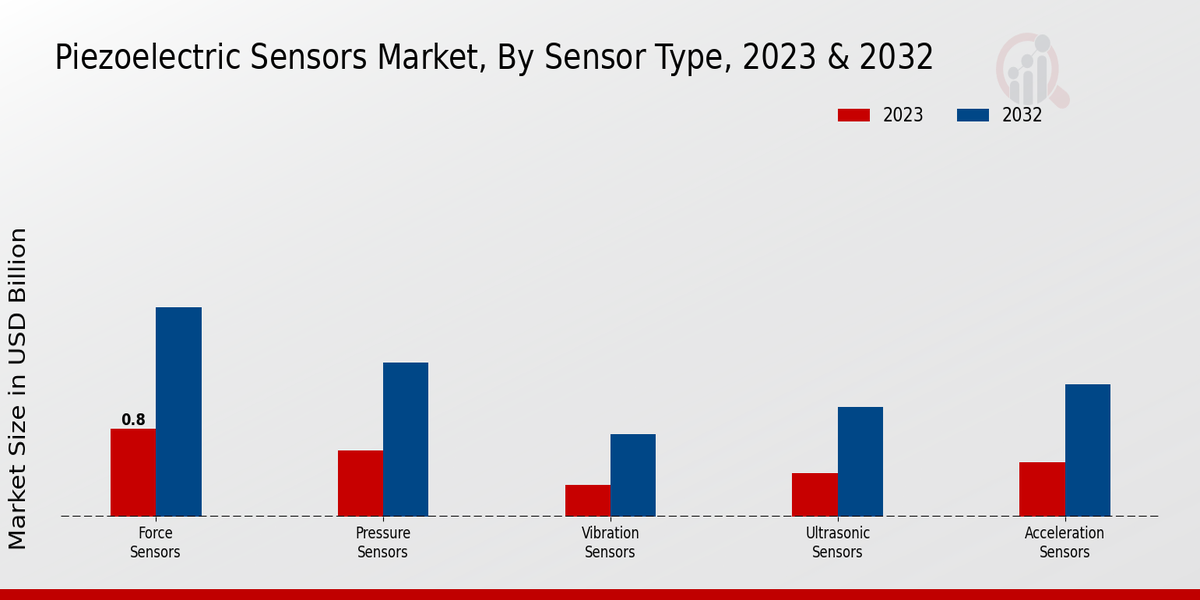 Piezoelectric Sensors Market, By Sensor Type, 2023 & 2032

2023 2032

Market Size in USD Billion

0.8

Force Sensors

Pressure Sensors

Vibration Sensors

Ultrasonic Sensors

Acceleration Sensors