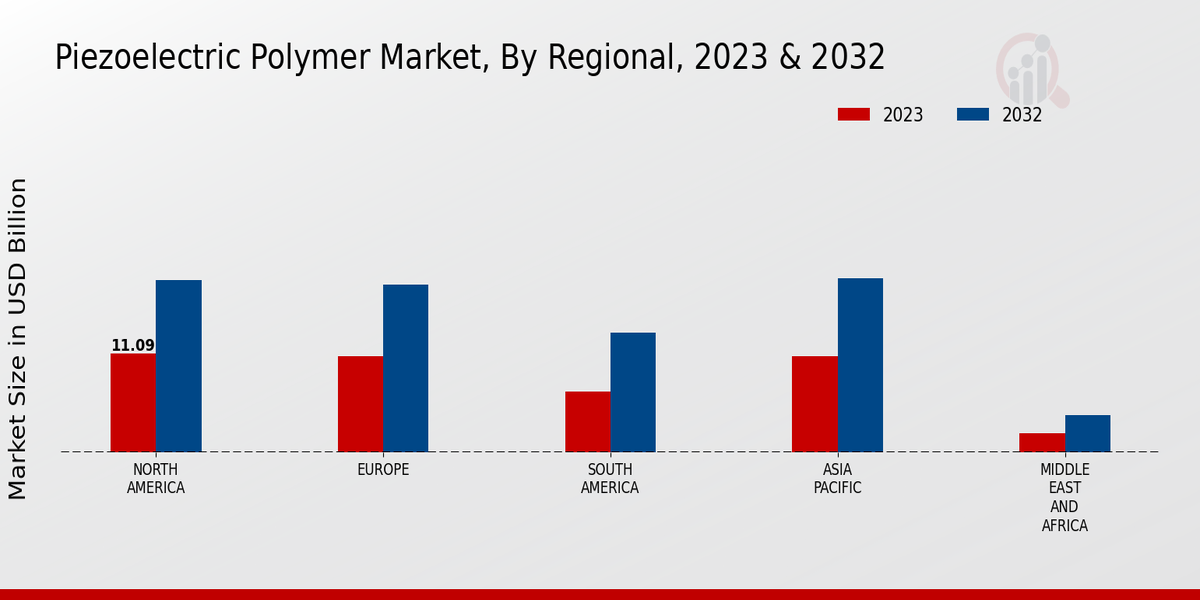 Piezoelectric Polymer Market, By Regional, 2023 & 2032

2023
2032

Market Size in USD Billion

11.09

NORTH AMERICA
EUROPE
SOUTH AMERICA
ASIA PACIFIC
MIDDLE EAST AND AFRICA