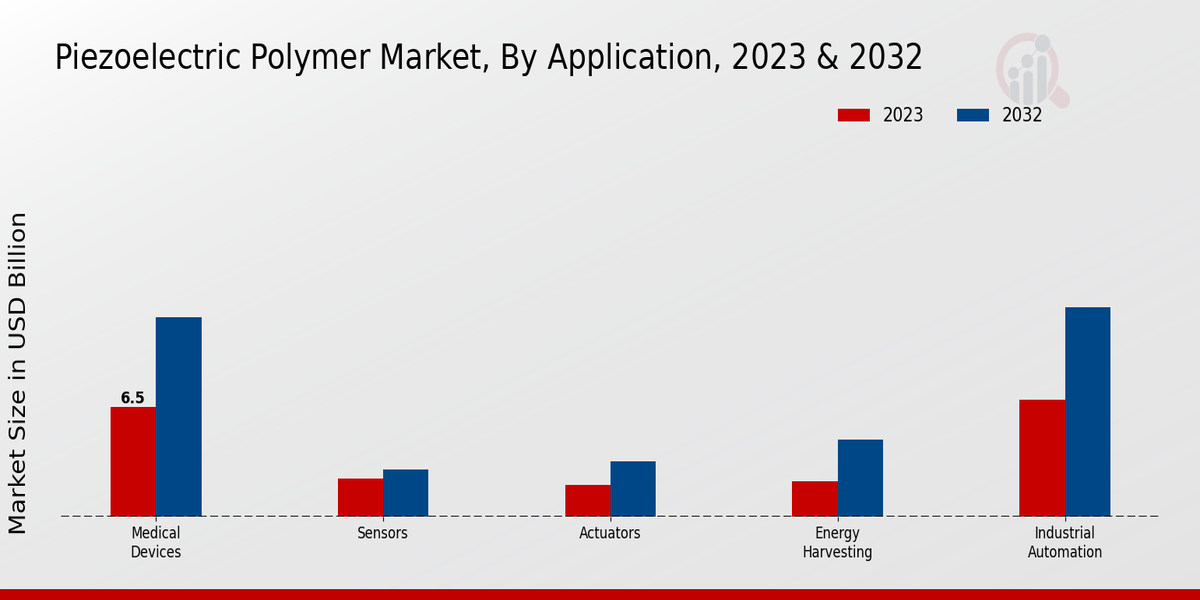 Piezoelectric Polymer Market, By Application, 2023 & 2032

2023
2032

Market Size in USD Billion

6.5

Medical Devices

Sensors

Actuators

Energy Harvesting

Industrial Automation