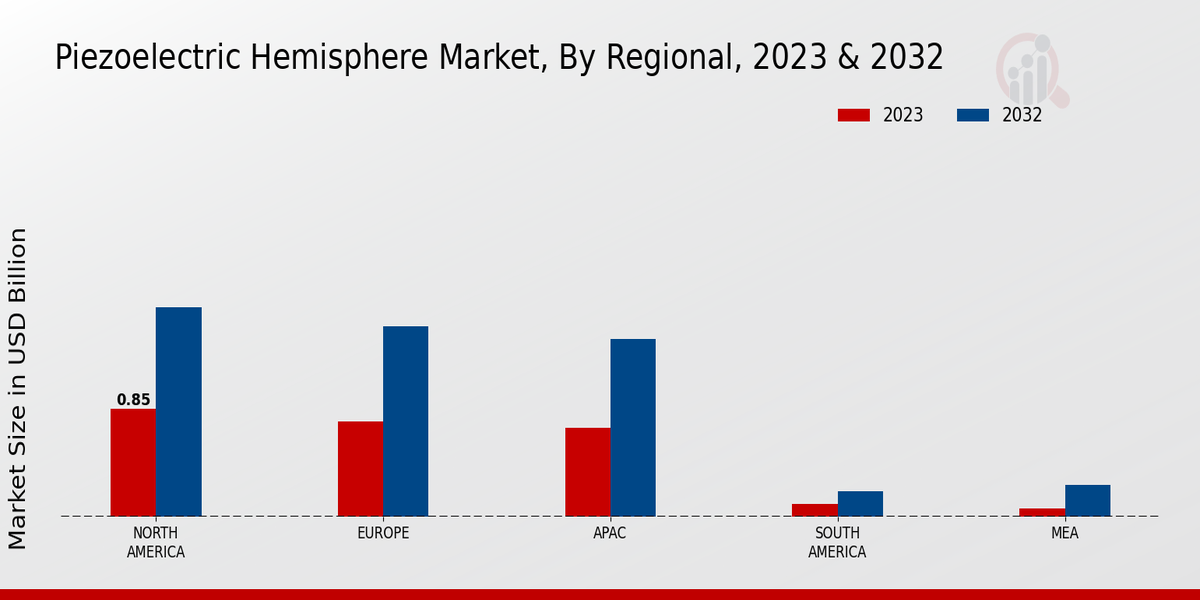 Piezoelectric Hemisphere Market, By Regional, 2023 & 2032

2023
2032

Market Size in USD Billion

0.85

NORTH AMERICA
EUROPE
APAC
SOUTH AMERICA
MEA