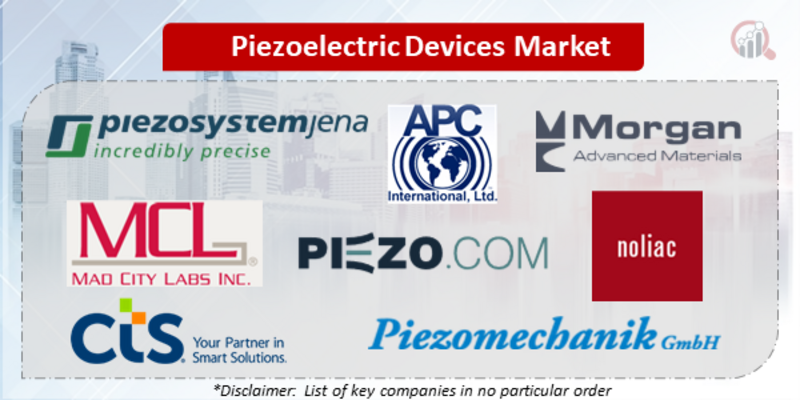 Piezoelectric Devices Market

piezosystemjena
incredibly precise

APC
International, Ltd.

Morgan
Advanced Materials

MCL
MAD CITY LABS INC.

PIEZO.COM

noliac

cts
Your Partner in Smart Solutions.

Piezomechanik GmbH

*Disclaimer: List of key companies in no particular order